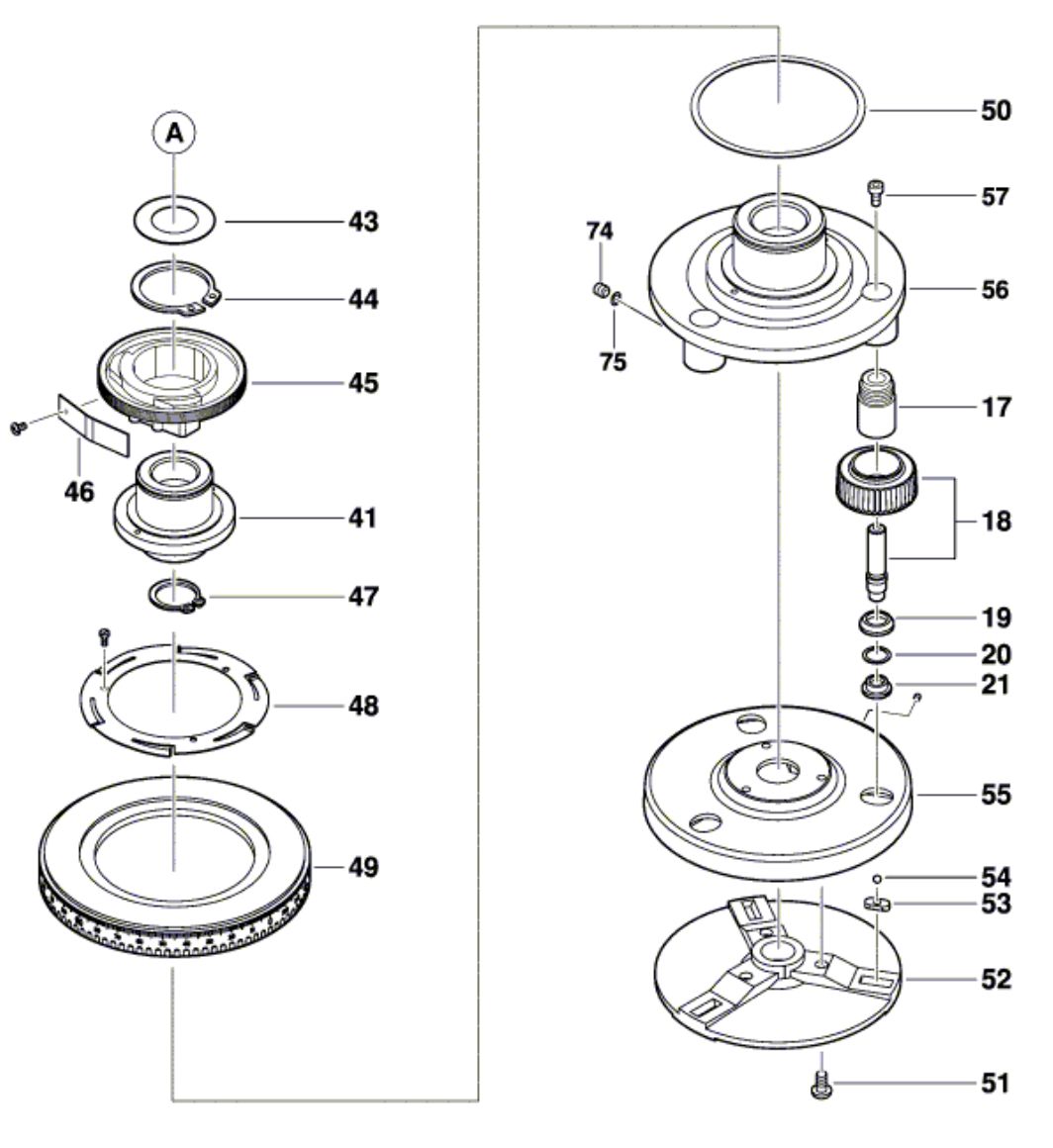 A
43
44
45
46
41
47
48
49
50
57
74
56
75
17
18
19
20
21
55
54
53
52
51