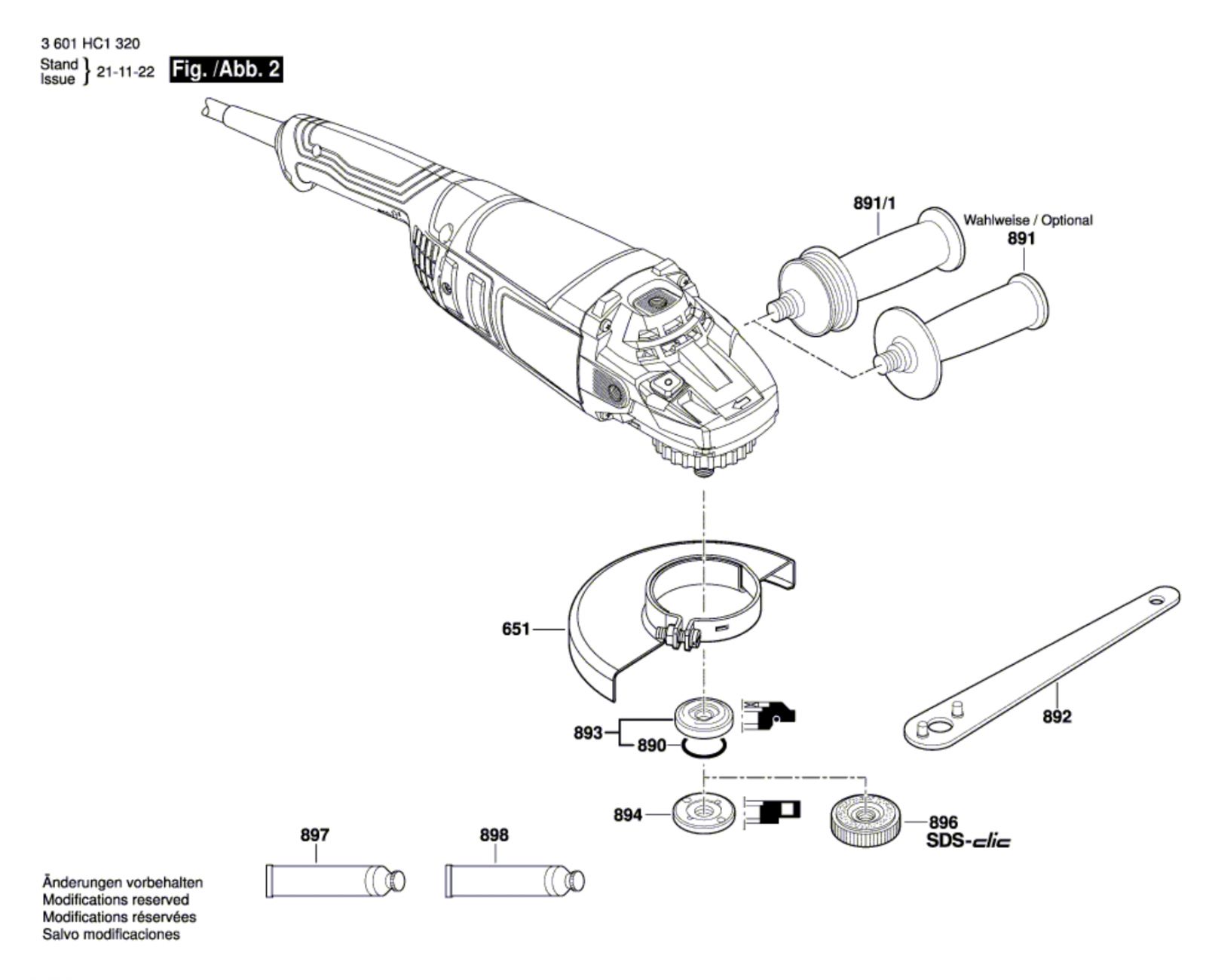 3 601 HC1 320
Stand
Issue } 21-11-22 Fig. /Abb. 2

891/1
Wahlweise / Optional
891

651

892

893
890

894

896
SDS-clic

897

898

Änderungen vorbehalten
Modifications reserved
Modifications réservées
Salvo modificaciones