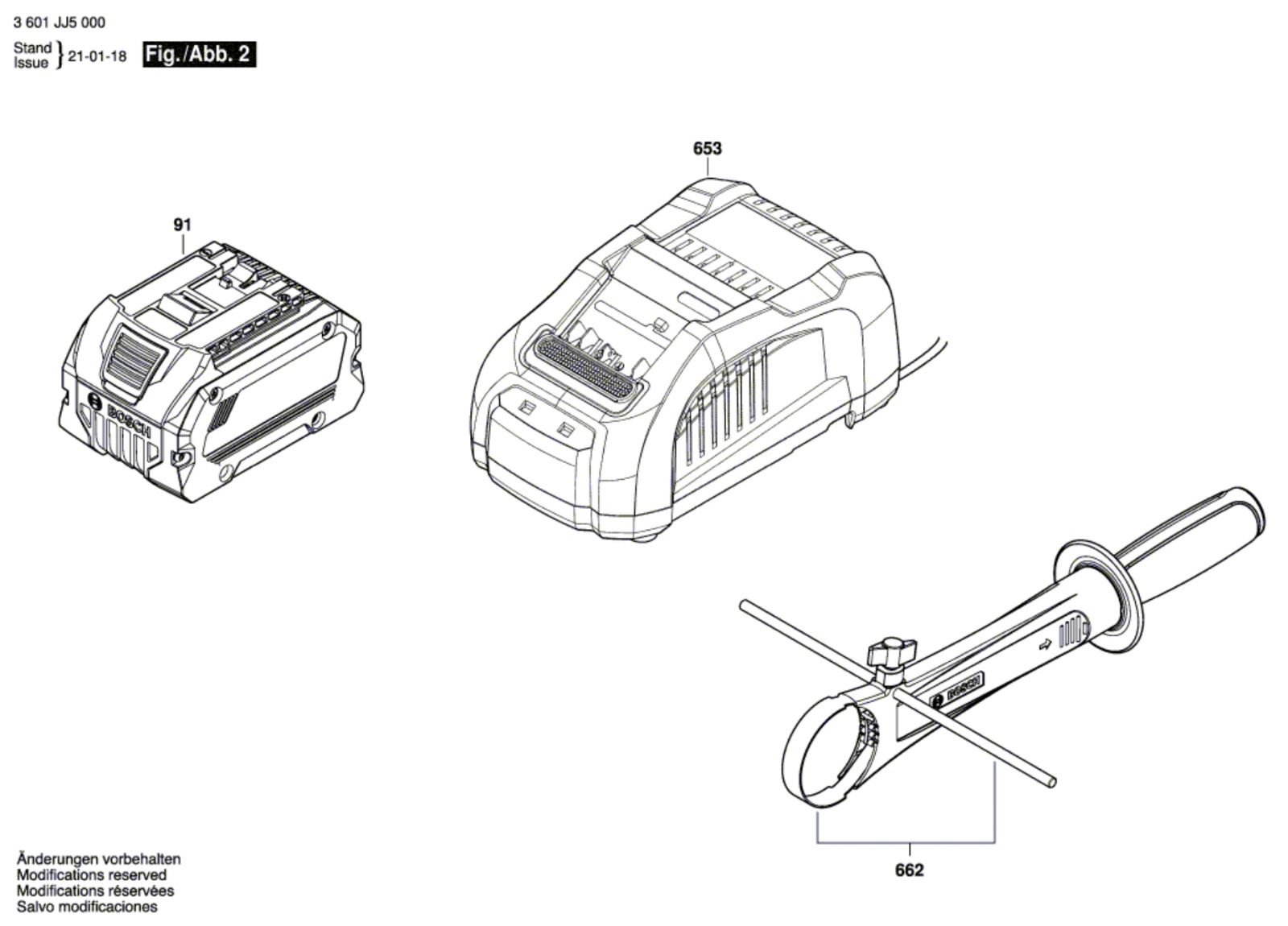 3 601 JJ5 000

Stand
Issue } 21-01-18 Fig./Abb. 2

653

91

BOSCH

BOSCH

662

Änderungen vorbehalten
Modifications reserved
Modifications réservées
Salvo modificaciones