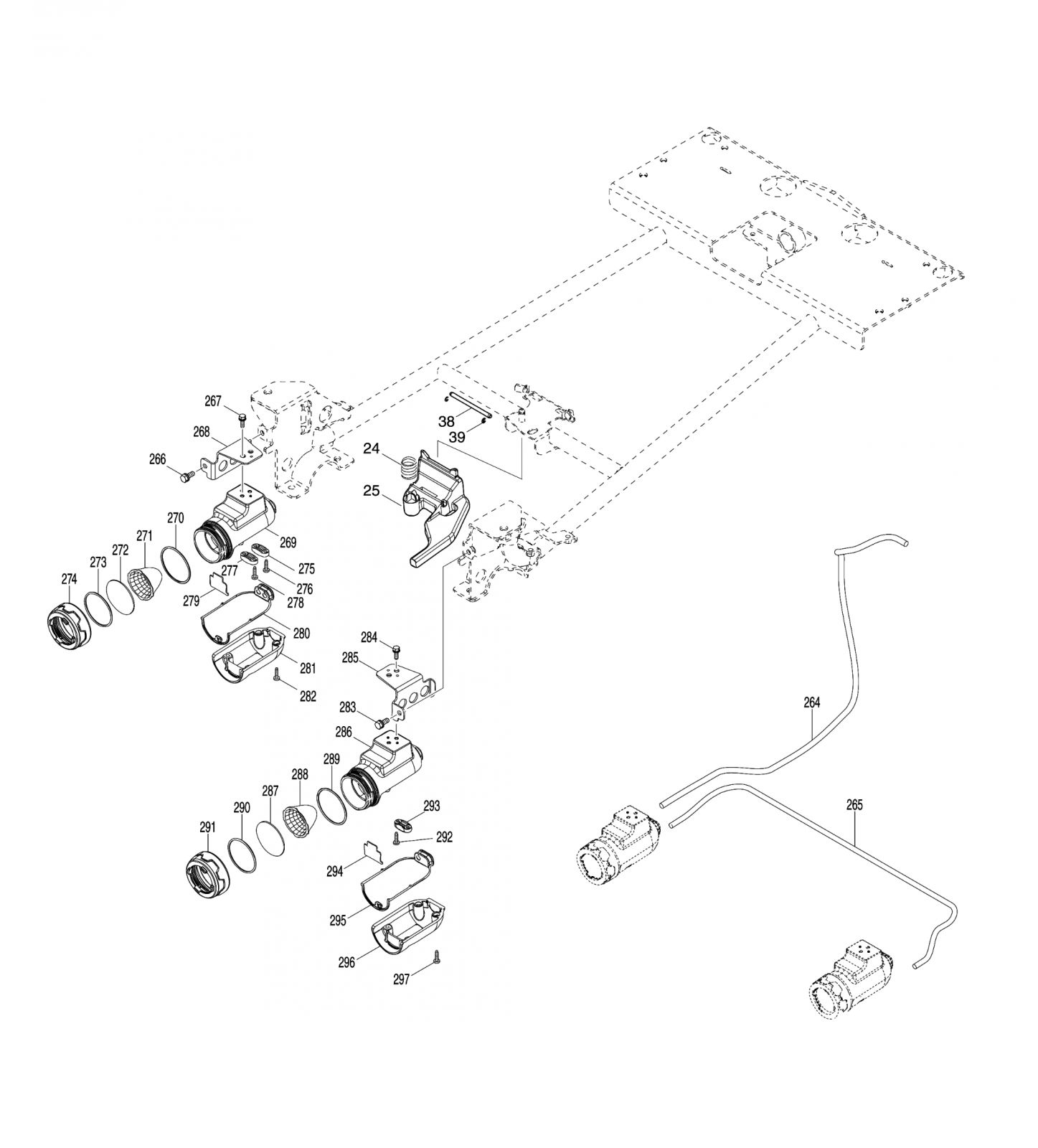 267
268
266
38
39
24
25
270
271
272
273
274
269
275
277
276
278
279
280
281
282
284
285
283
286
289
288
287
290
291
293
292
294
295
296
297
264
265