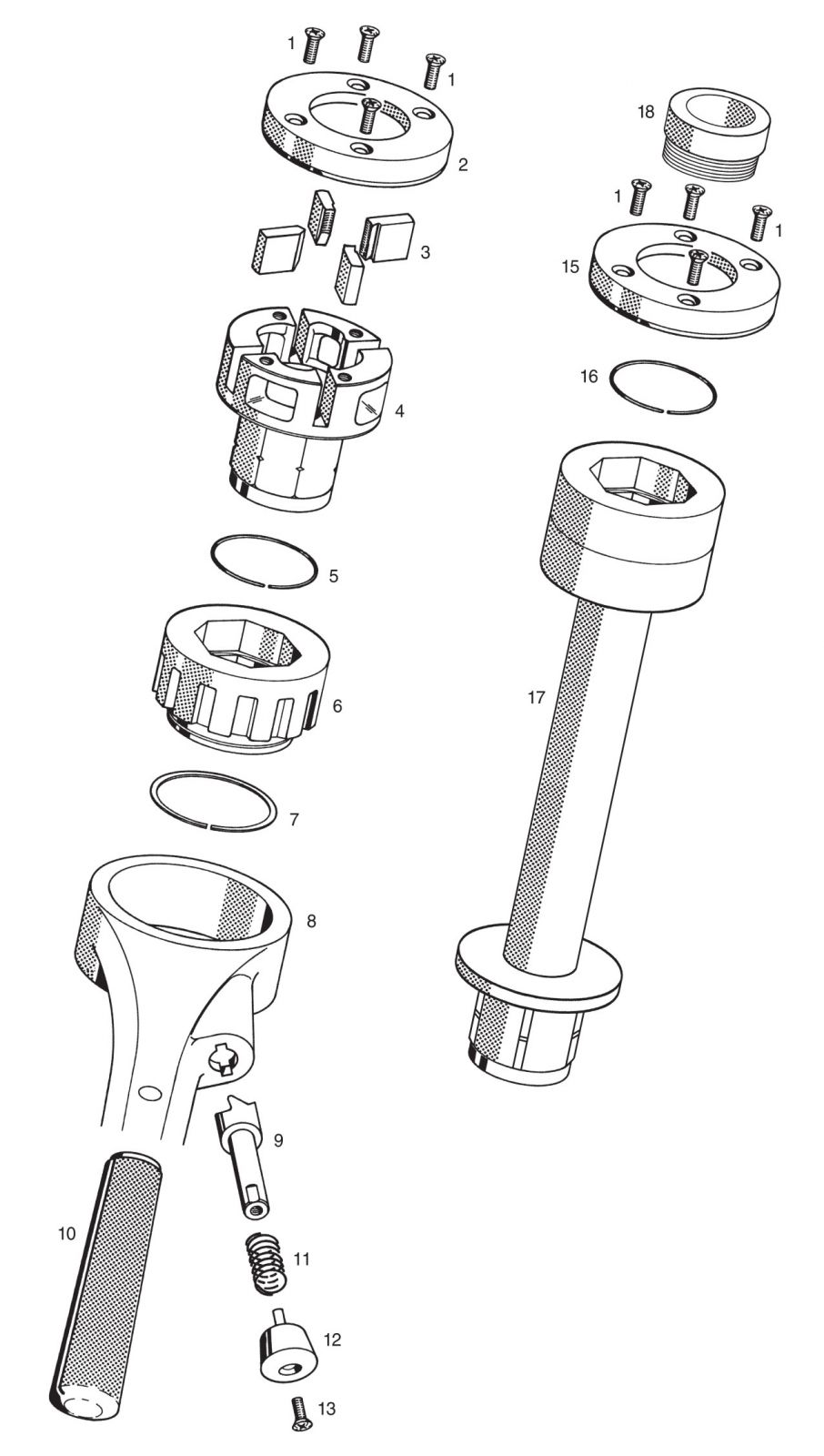 1
1
2
3
4
5
6
7
8
9
10
11
12
13
18
1
1
15
16
17