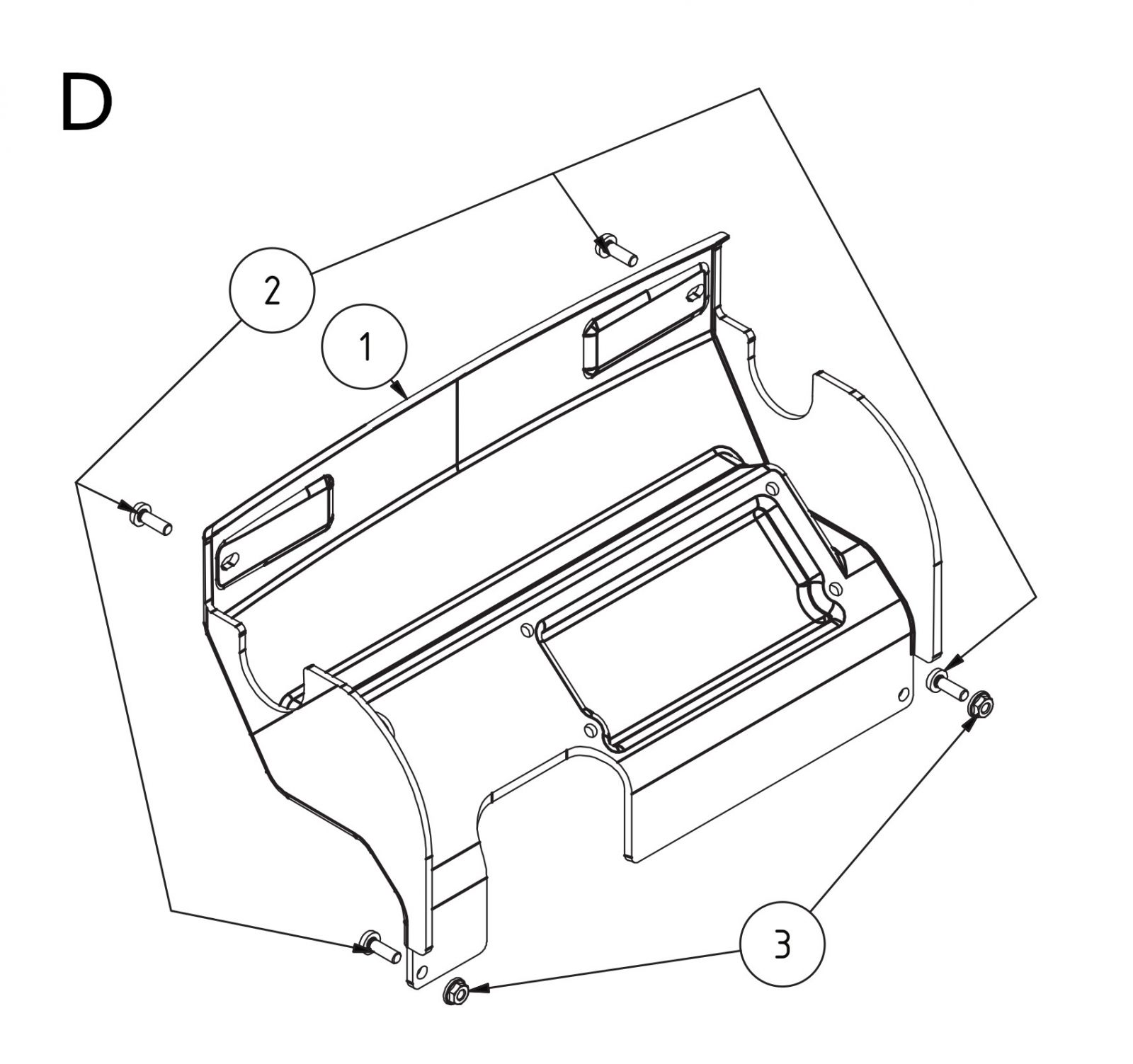 D

2

1

3