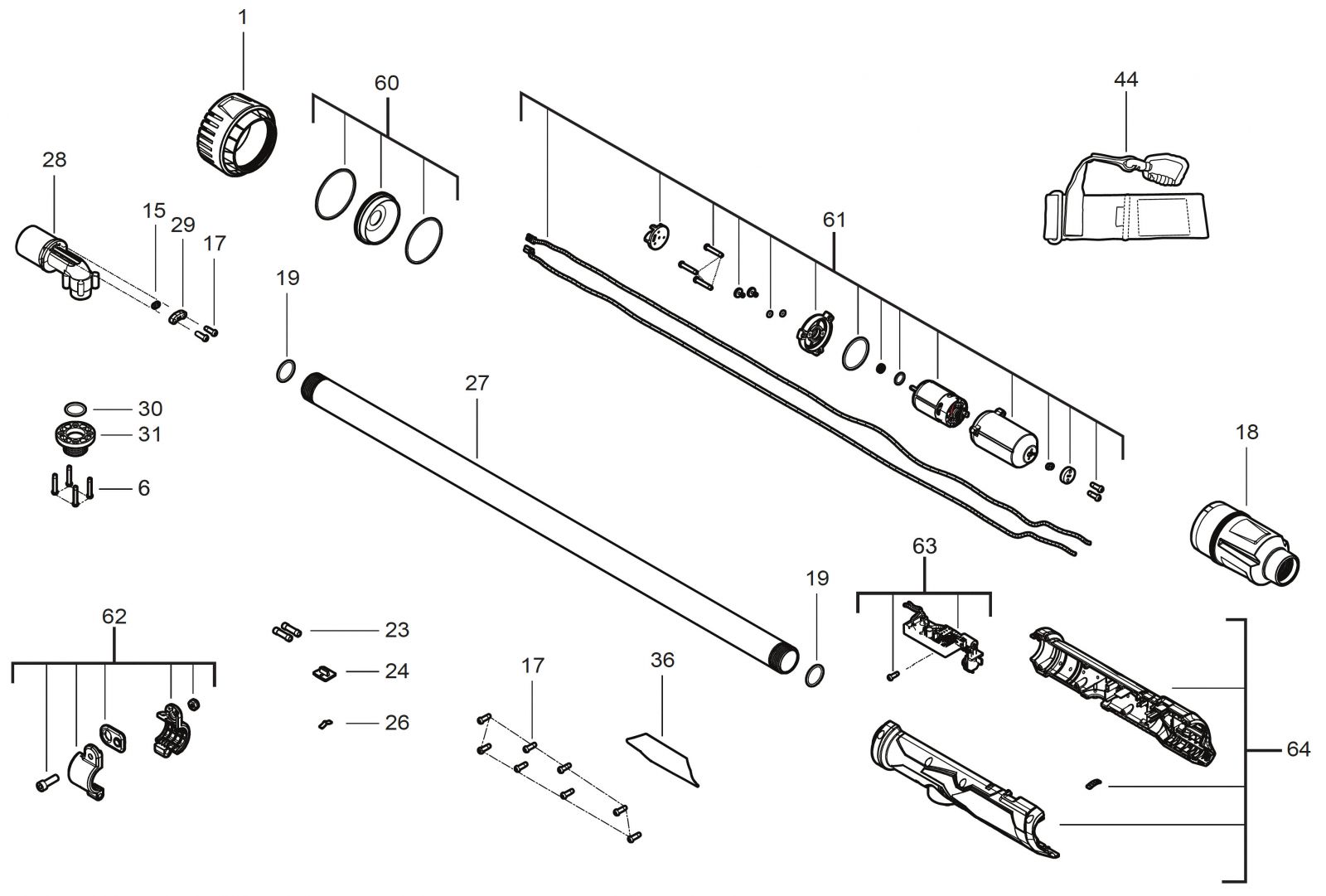 1
60
44
28
15
29
17
61
19
27
30
31
6
18
63
19
62
23
24
26
17
36
64