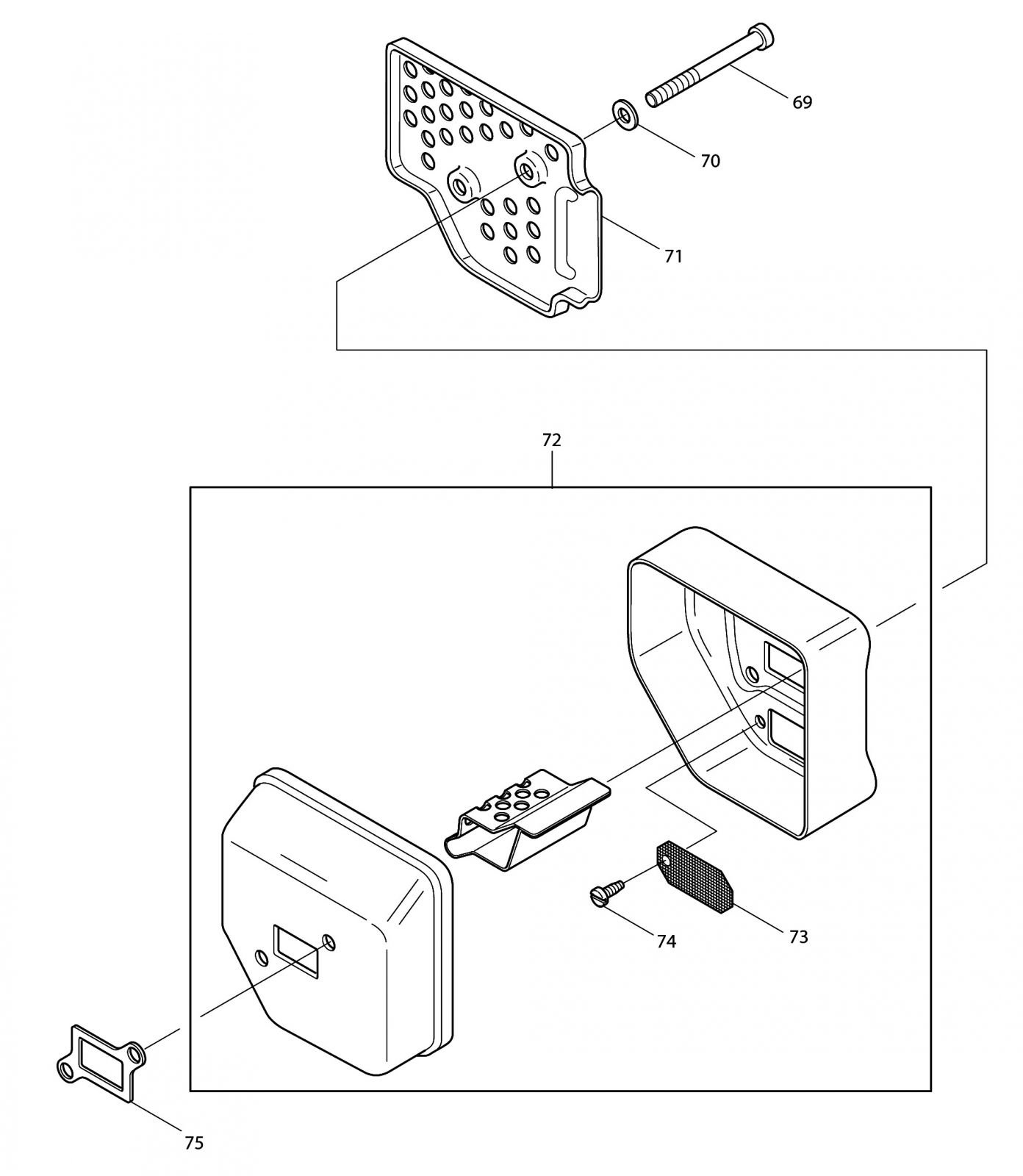 69

70

71

72

73

74

75