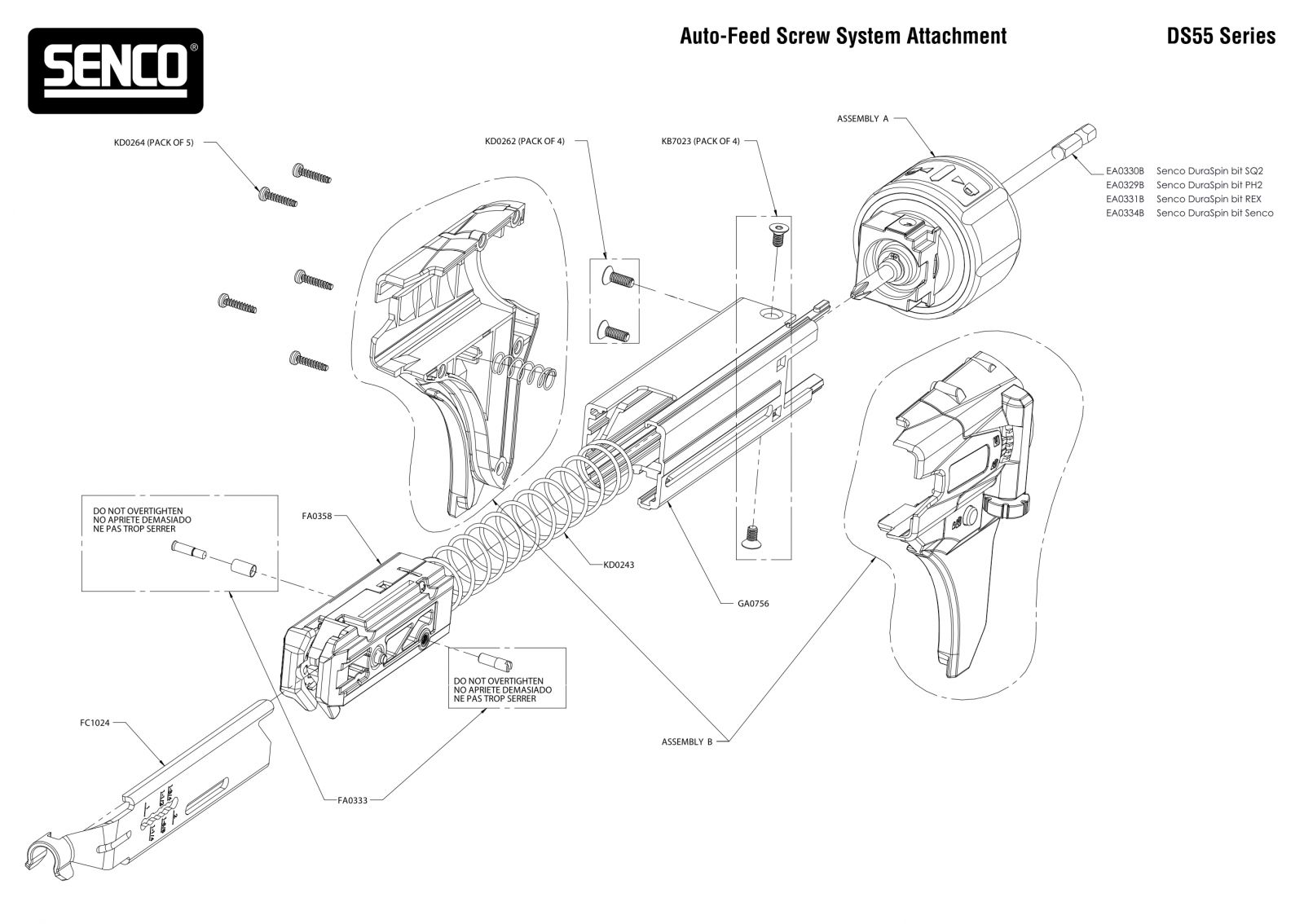 SENCO®

Auto-Feed Screw System Attachment

DS55 Series

ASSEMBLY A

KD0264 (PACK OF 5)

KD0262 (PACK OF 4)

KB7023 (PACK OF 4)

EA0330B Senco DuraSpin bit SQ2
EA0329B Senco DuraSpin bit PH2
EA0331B Senco DuraSpin bit REX
EA0334B Senco DuraSpin bit Senco

DO NOT OVERTIGHTEN
NO APRIETE DEMASIADO
NE PAS TROP SERRER

FA0358

KD0243

GA0756

DO NOT OVERTIGHTEN
NO APRIETE DEMASIADO
NE PAS TROP SERRER

FC1024

ASSEMBLY B

FA0333