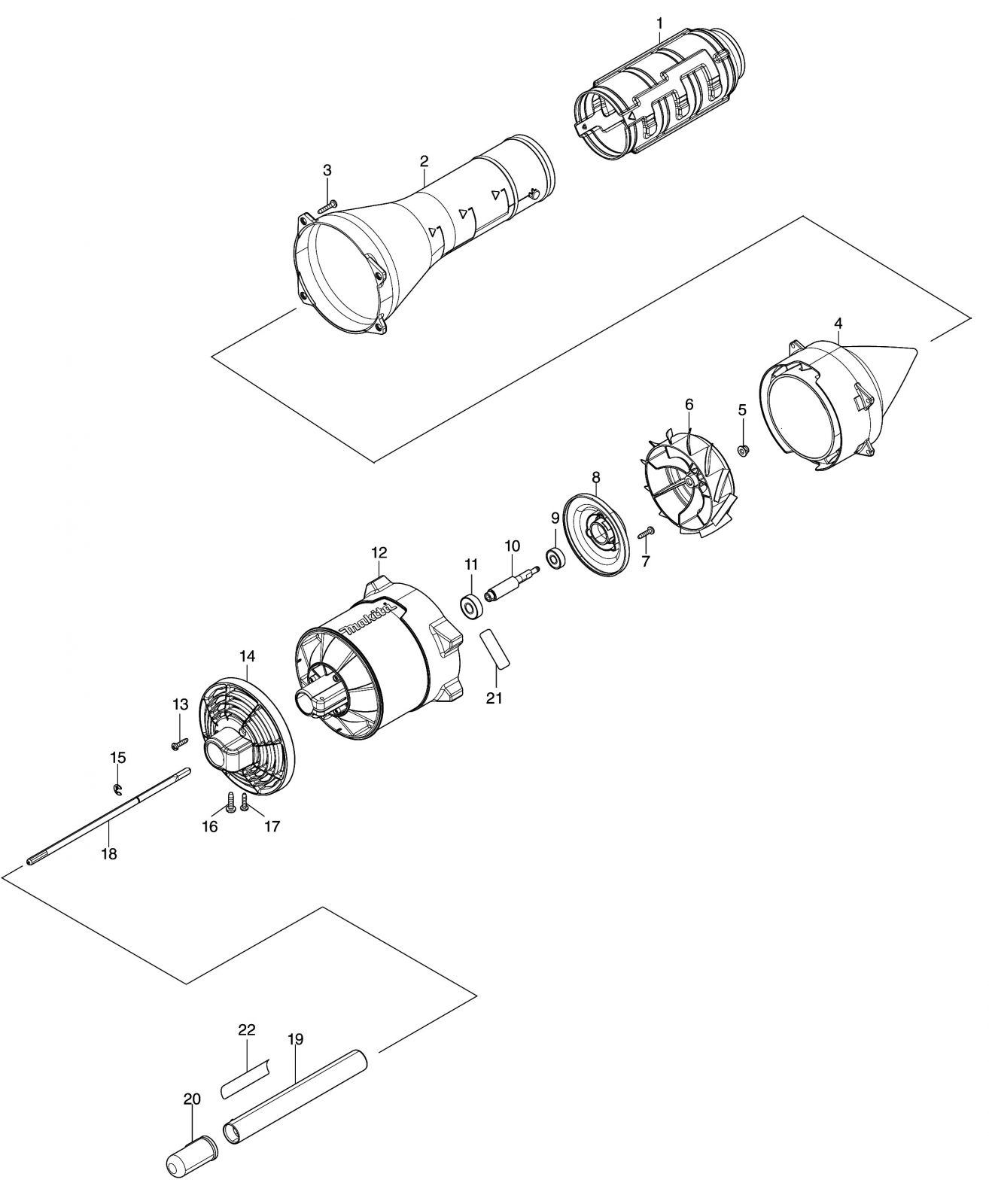 1
3
2
4
6
5
8
9
10
7
12
11
makita
21
14
13
15
16
17
18
22
19
20