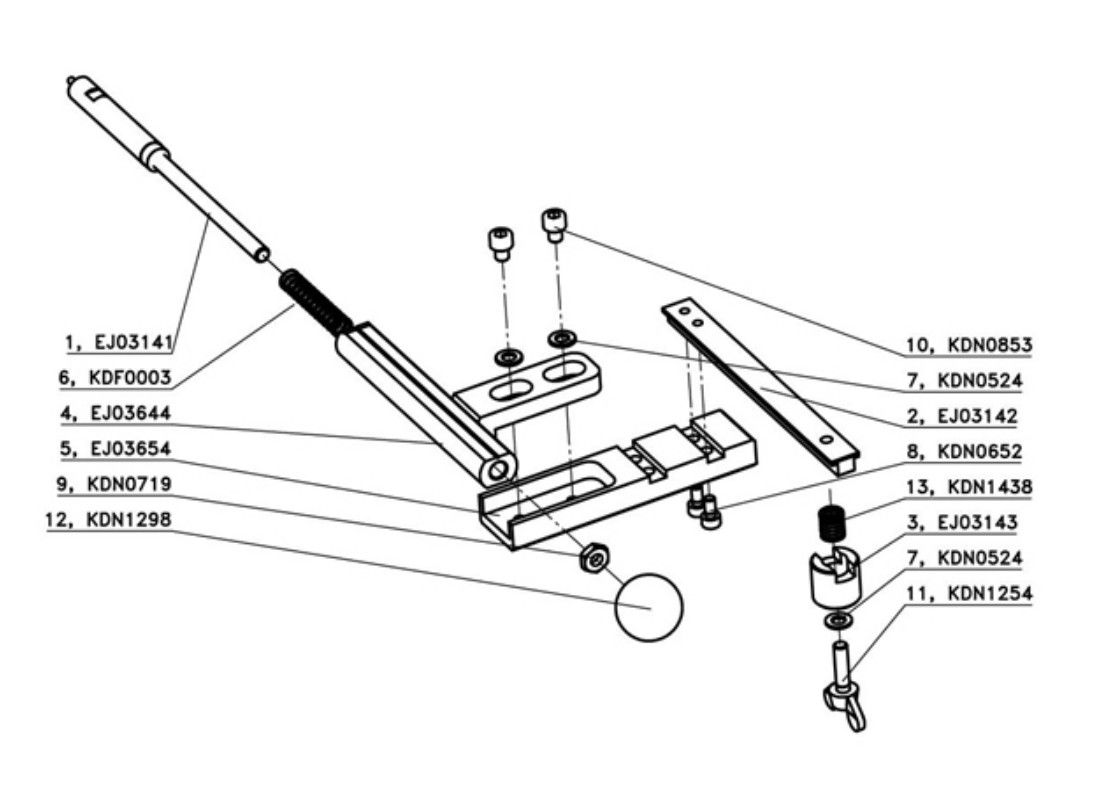 1, EJ03141
6, KDF0003
4, EJ03644
5, EJ03654
9, KDN0719
12, KDN1298
10, KDN0853
7, KDN0524
2, EJ03142
8, KDN0652
13, KDN1438
3, EJ03143
7, KDN0524
11, KDN1254