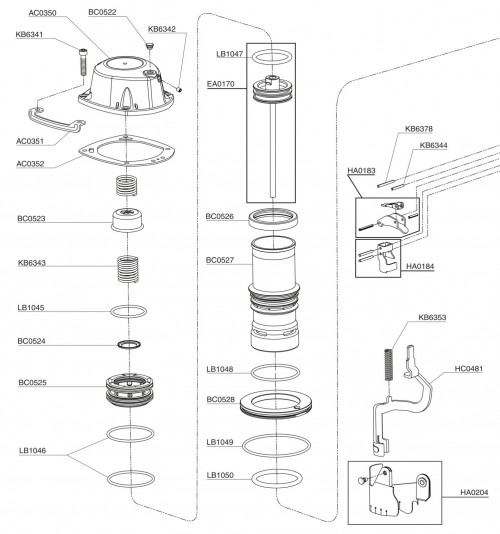 AC0350
BC0522
KB6342
KB6341
AC0351
AC0352
BC0523
KB6343
LB1045
BC0524
BC0525
LB1046
LB1047
EA0170
BC0526
BC0527
LB1048
BC0528
LB1049
LB1050
KB6378
KB6344
HA0183
HA0184
KB6353
HC0481
HA0204