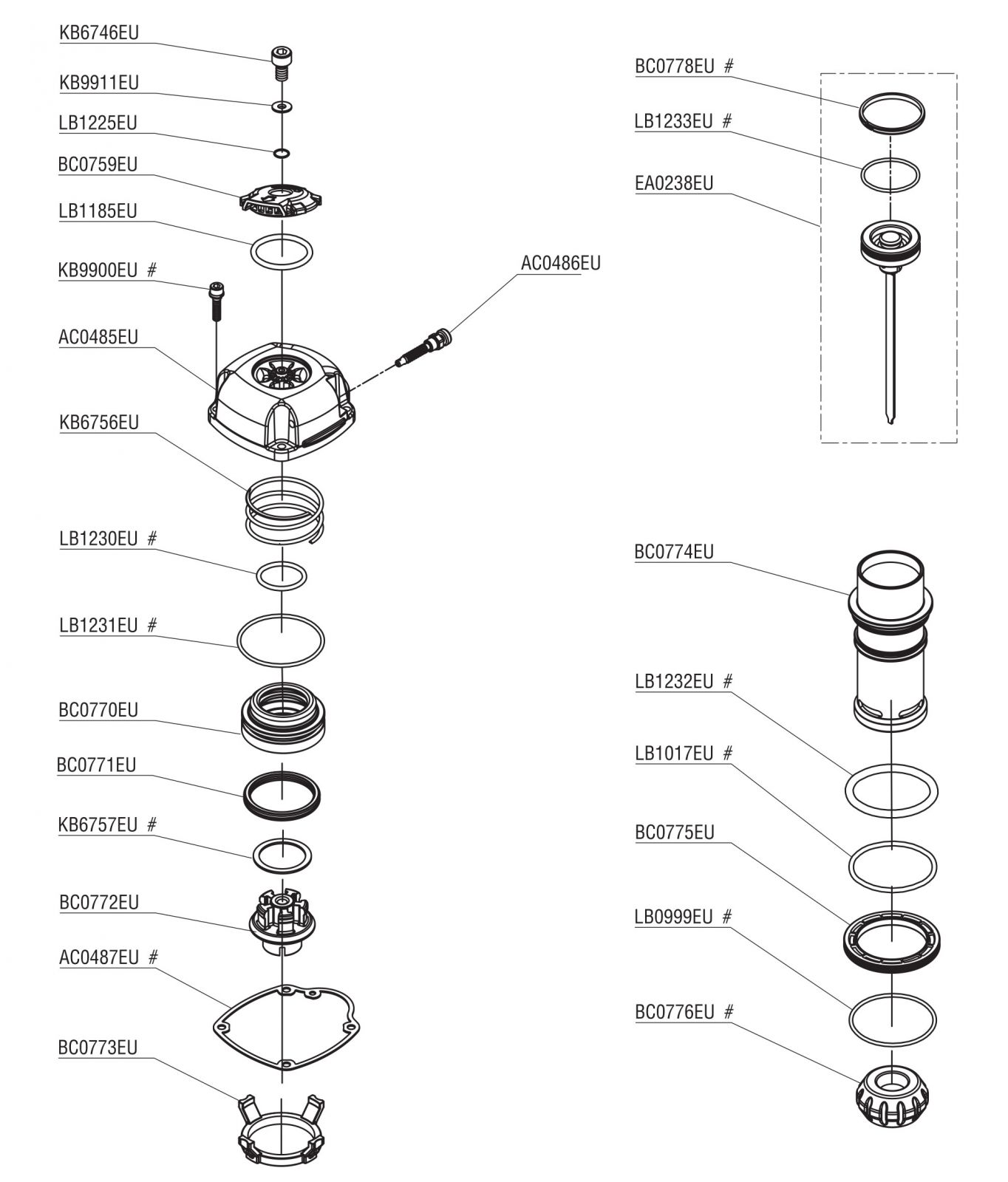 KB6746EU

KB9911EU

LB1225EU

BC0759EU

LB1185EU

KB9900EU #

AC0485EU

KB6756EU

LB1230EU #

LB1231EU #

BC0770EU

BC0771EU

KB6757EU #

BC0772EU

AC0487EU #

BC0773EU

AC0486EU

BC0778EU #

LB1233EU #

EA0238EU

BC0774EU

LB1232EU #

LB1017EU #

BC0775EU

LB0999EU #

BC0776EU #