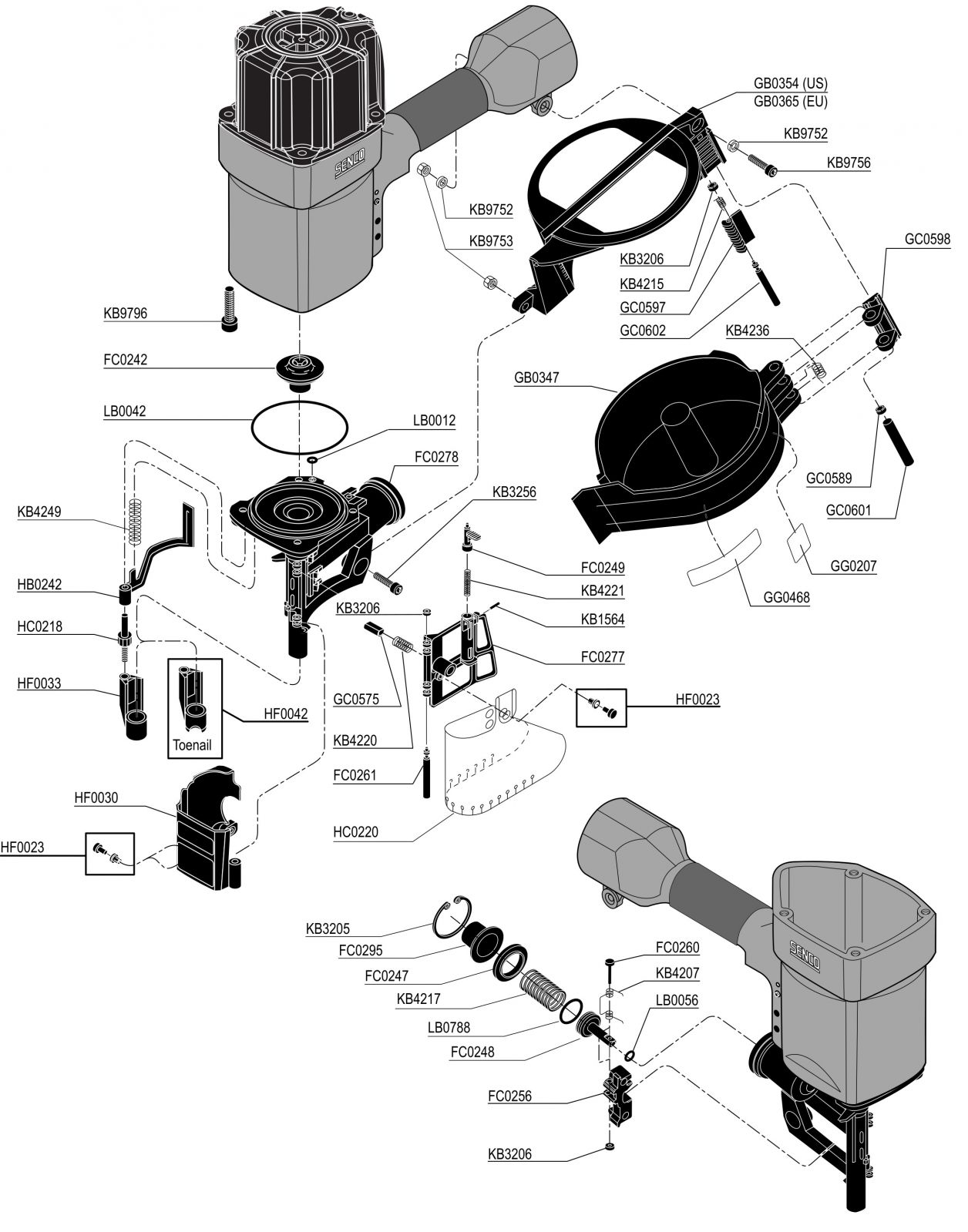 SENCO

GB0354 (US)
GB0365 (EU)
KB9752
KB9756
KB9752
KB9753
KB3206
KB4215
GC0597
GC0602
GC0598
KB4236
GB0347
GC0589
GC0601
GG0207
GG0468
KB9796
FC0242
LB0042
LB0012
FC0278
KB3256
KB4249
HB0242
HC0218
HF0033
HF0042
Toenail
FC0249
KB4221
KB1564
FC0277
KB3206
GC0575
KB4220
FC0261
HF0023
HC0220
HF0030
HF0023
KB3205
FC0295
FC0247
KB4217
LB0788
FC0248
FC0260
KB4207
LB0056
FC0256
KB3206

SENCO