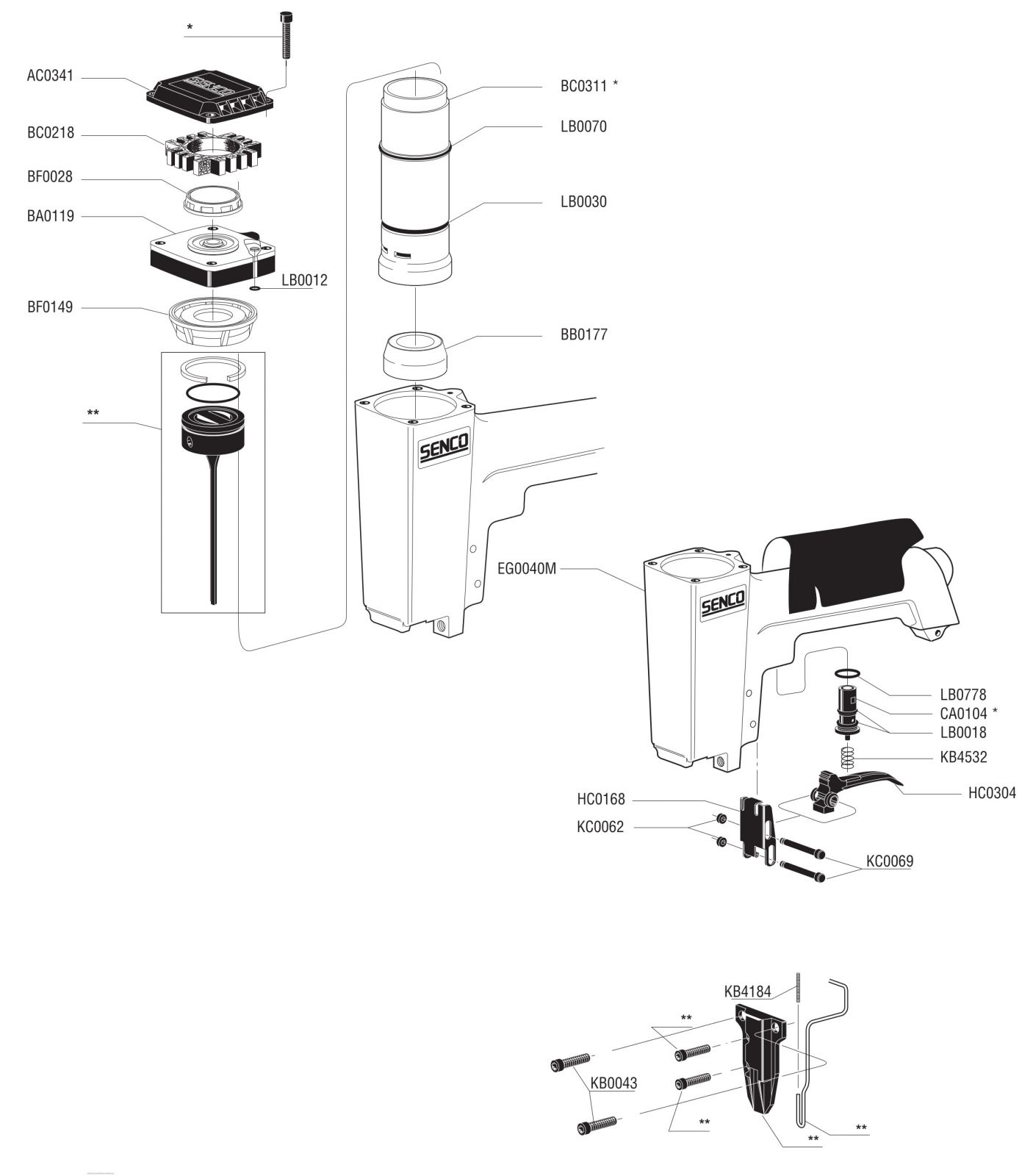 *
AC0341
SENCO
BC0218
BF0028
BA0119
LB0012
BF0149
**
BC0311 *
LB0070
LB0030
BB0177
SENCO
EG0040M
SENCO
LB0778
CA0104 *
LB0018
KB4532
HC0304
HC0168
KC0062
KC0069
KB4184
**
KB0043
**
**
**