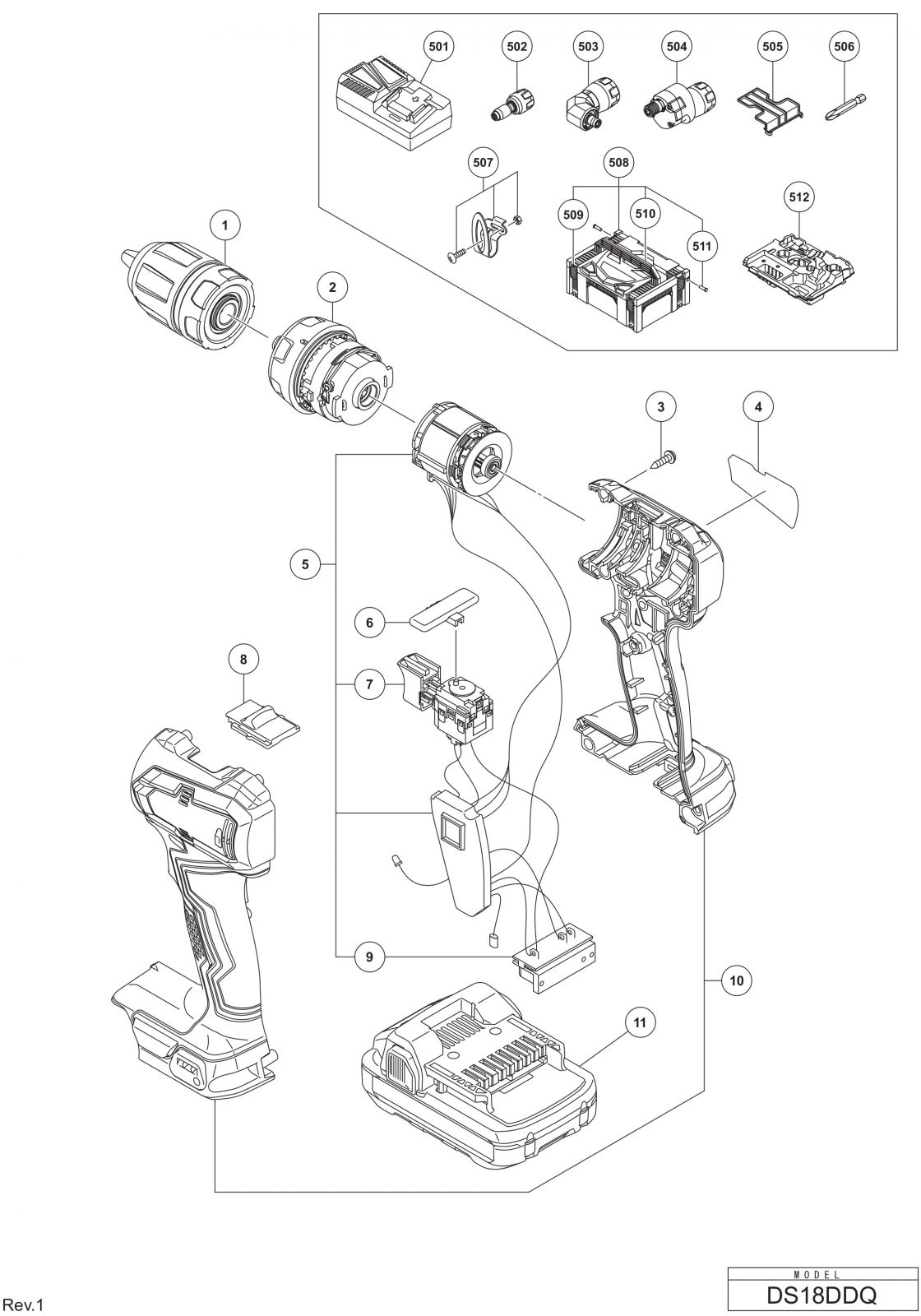 501
502
503
504
505
506
507
508
509
510
511
512
1
2
3
4
5
6
7
8
9
10
11

Rev.1

MODEL
DS18DDQ