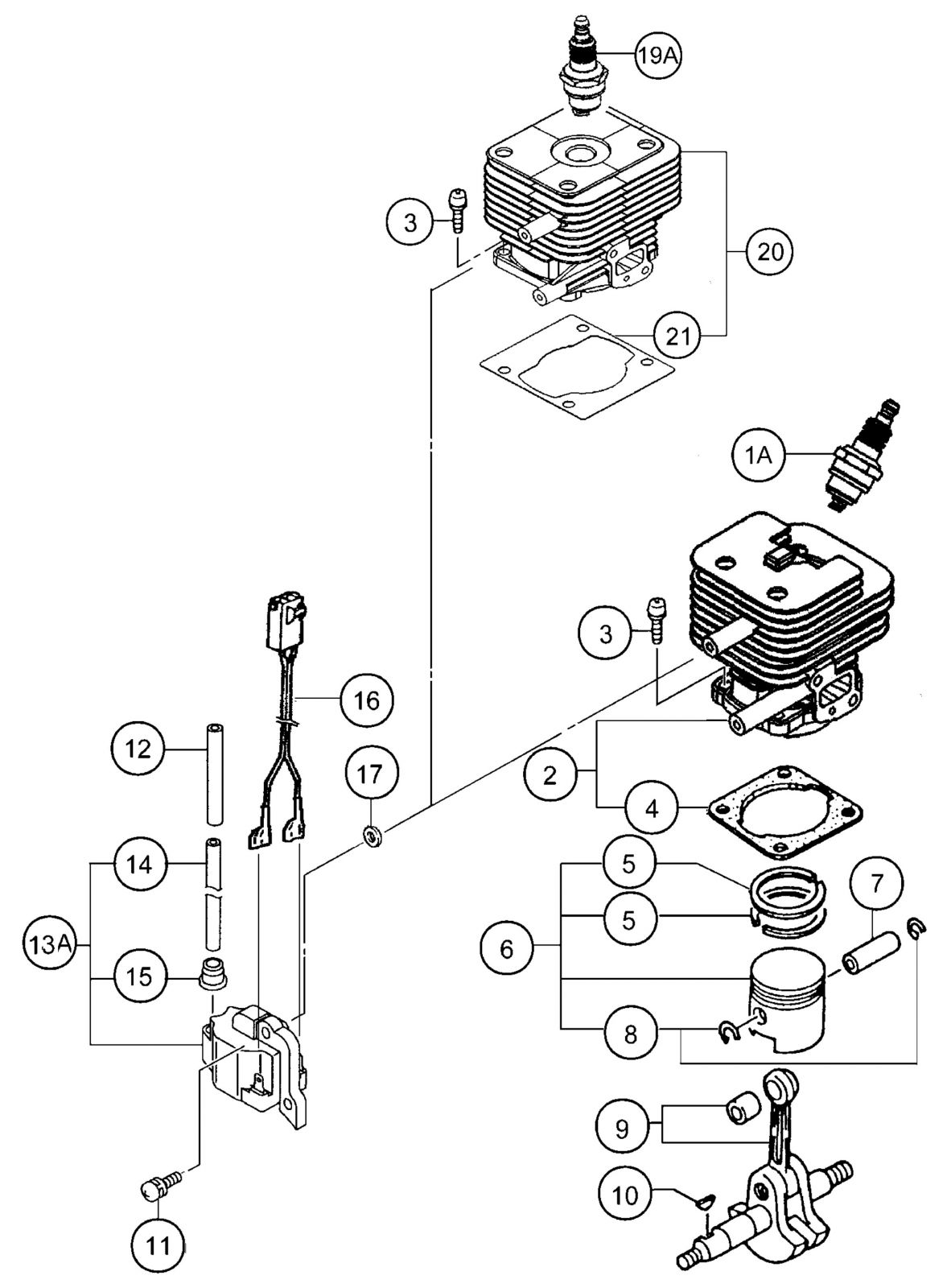 19A
3
20
21
1A
3
16
12
17
2
4
14
5
7
5
13A
6
15
8
9
10
11