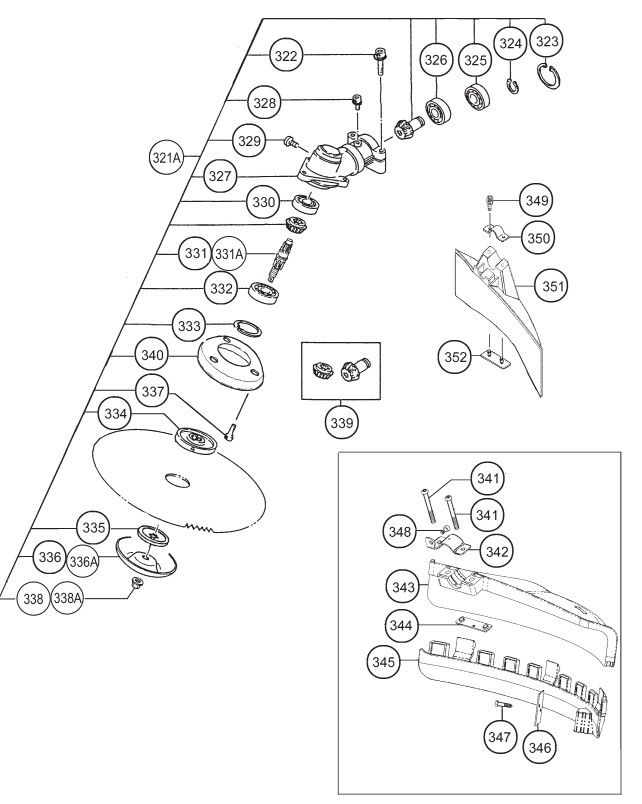 322
326
325
324
323
328
329
321A
327
330
331
331A
332
333
340
337
334
335
336
336A
338
338A
339
349
350
351
352
341
341
348
342
343
344
345
347
346