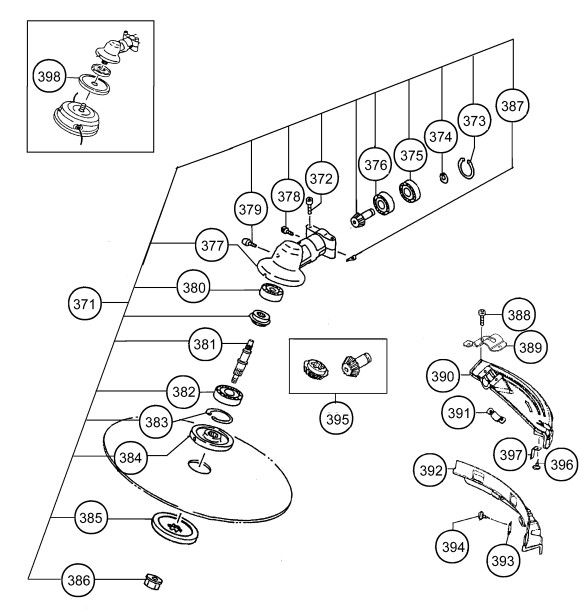 398
387
373
374
375
376
372
378
379
377
380
371
381
382
383
384
385
386
395
388
389
390
391
397
396
392
394
393