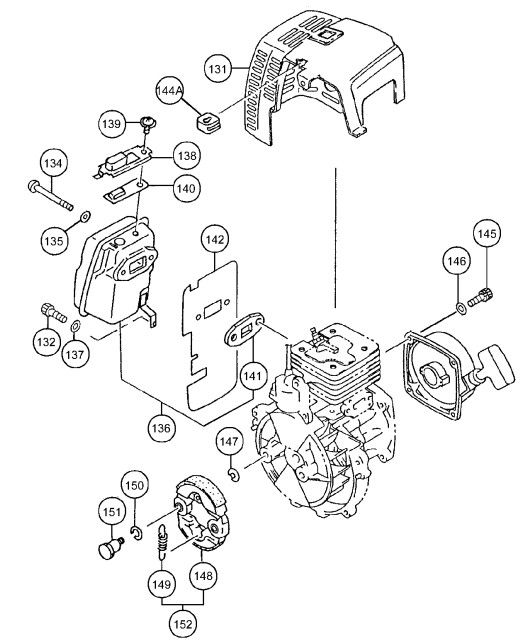 131
144A
139
138
134
140
135
142
145
146
132
137
141
136
147
150
151
149
148
152