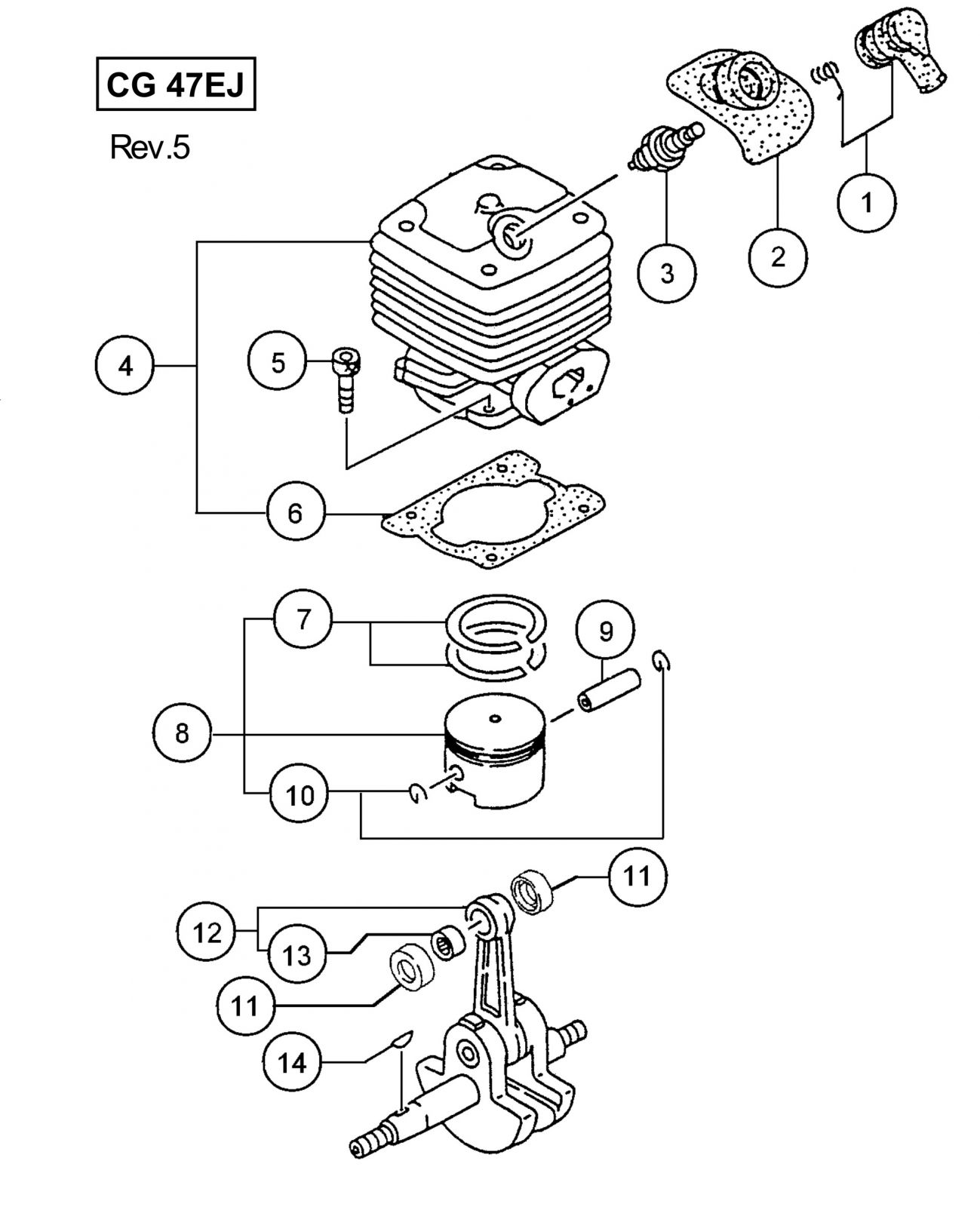 CG 47EJ

Rev.5

1
2
3
4
5
6
7
9
8
10
11
12
13
11
14