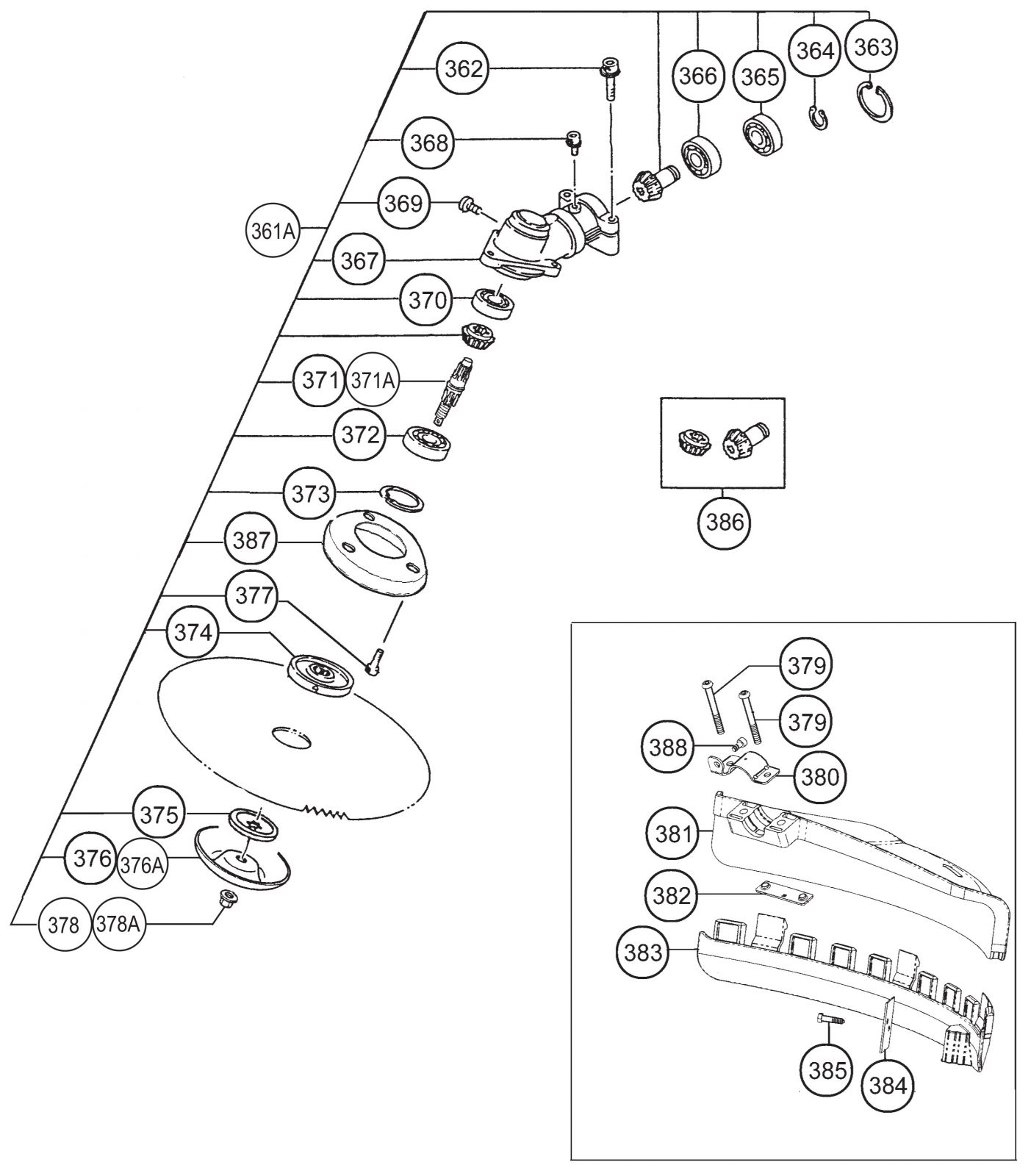 362
366
365
364
363
368
369
361A
367
370
371
371A
372
373
387
377
374
375
376
376A
378
378A
386
379
379
388
380
381
382
383
385
384