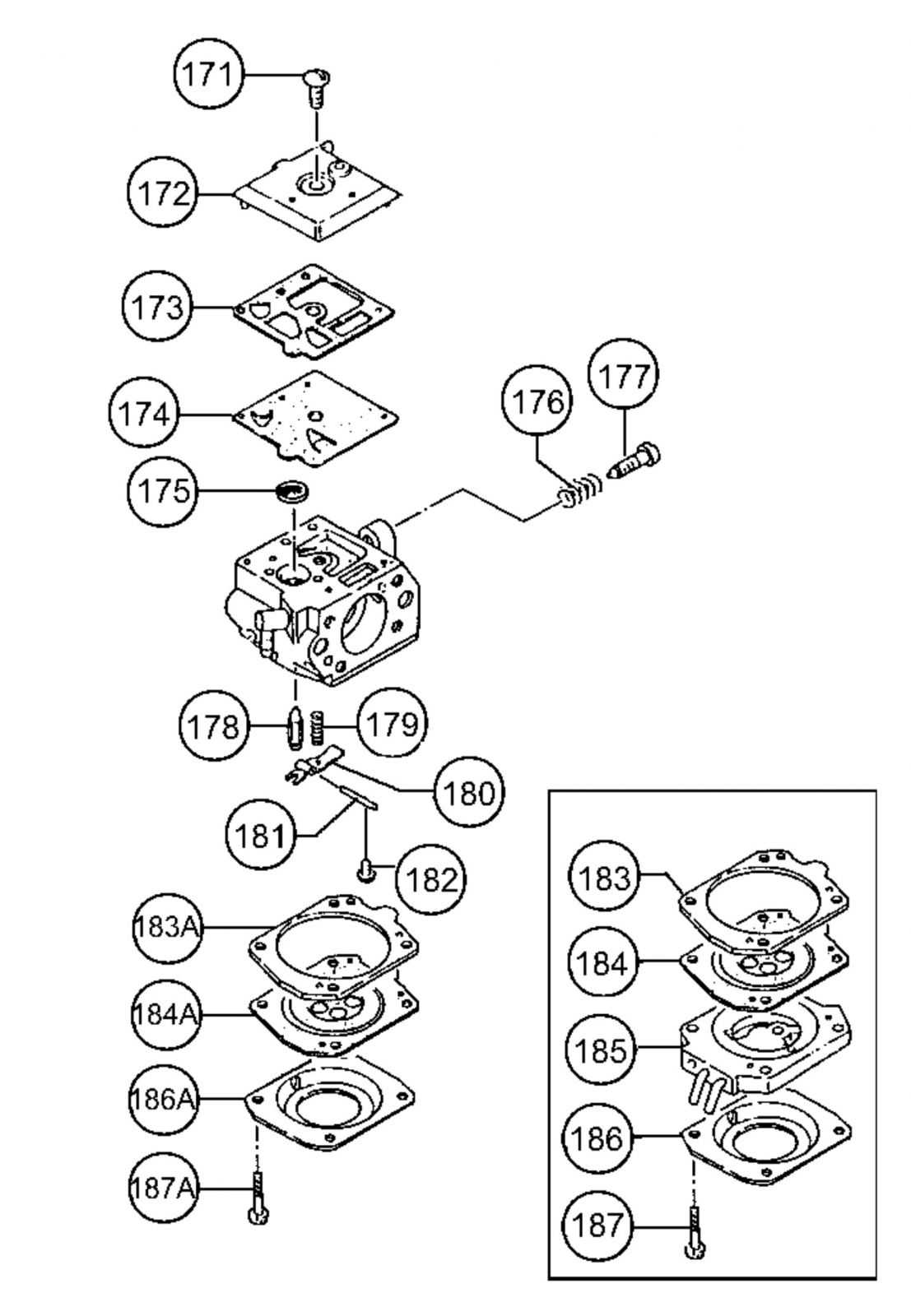 171
172
173
174
175
176
177
178
179
180
181
182
183A
184A
186A
187A
183
184
185
186
187