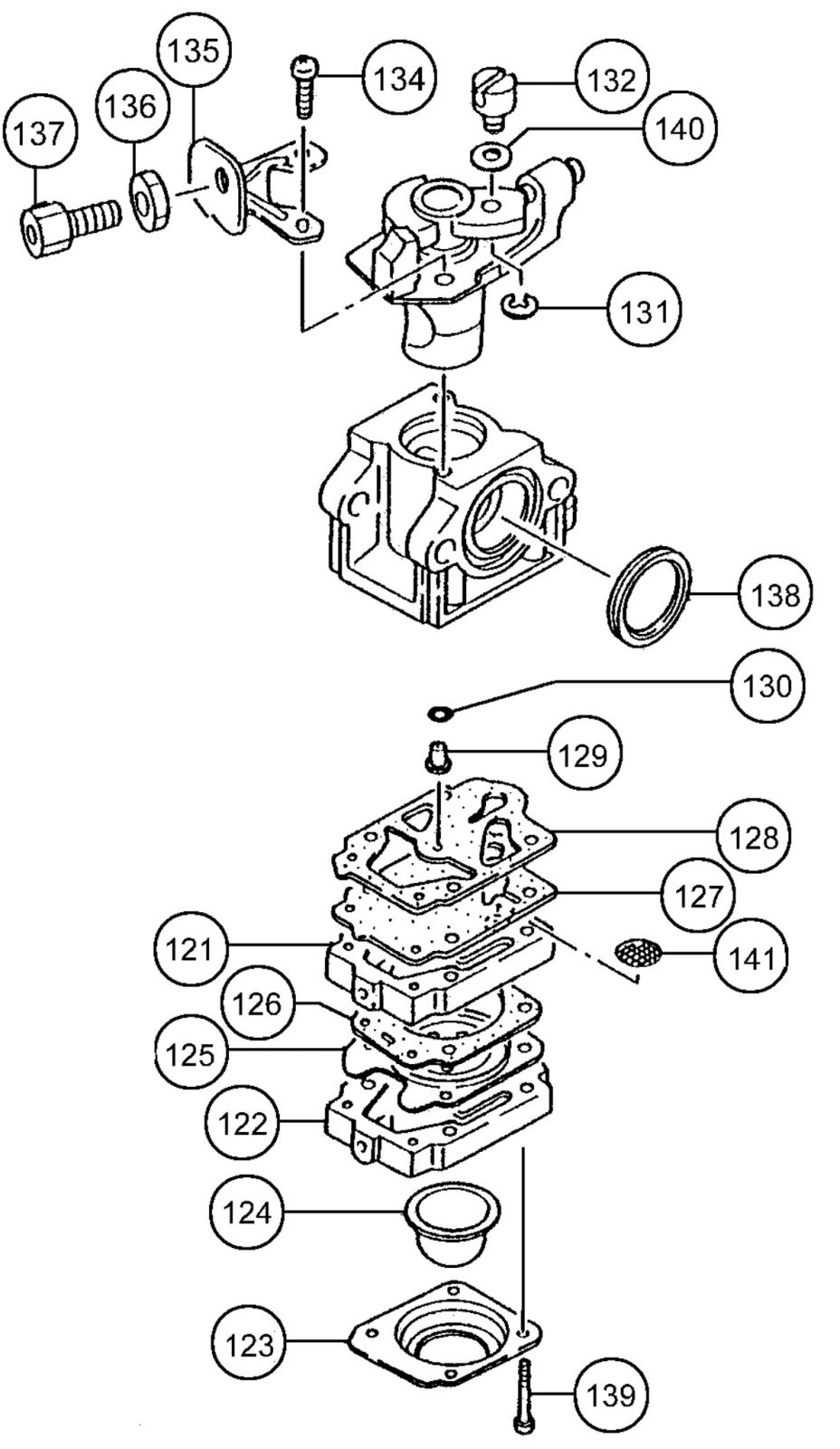 135
134
132
137
136
140
131
138
130
129
128
127
121
141
126
125
122
124
123
139