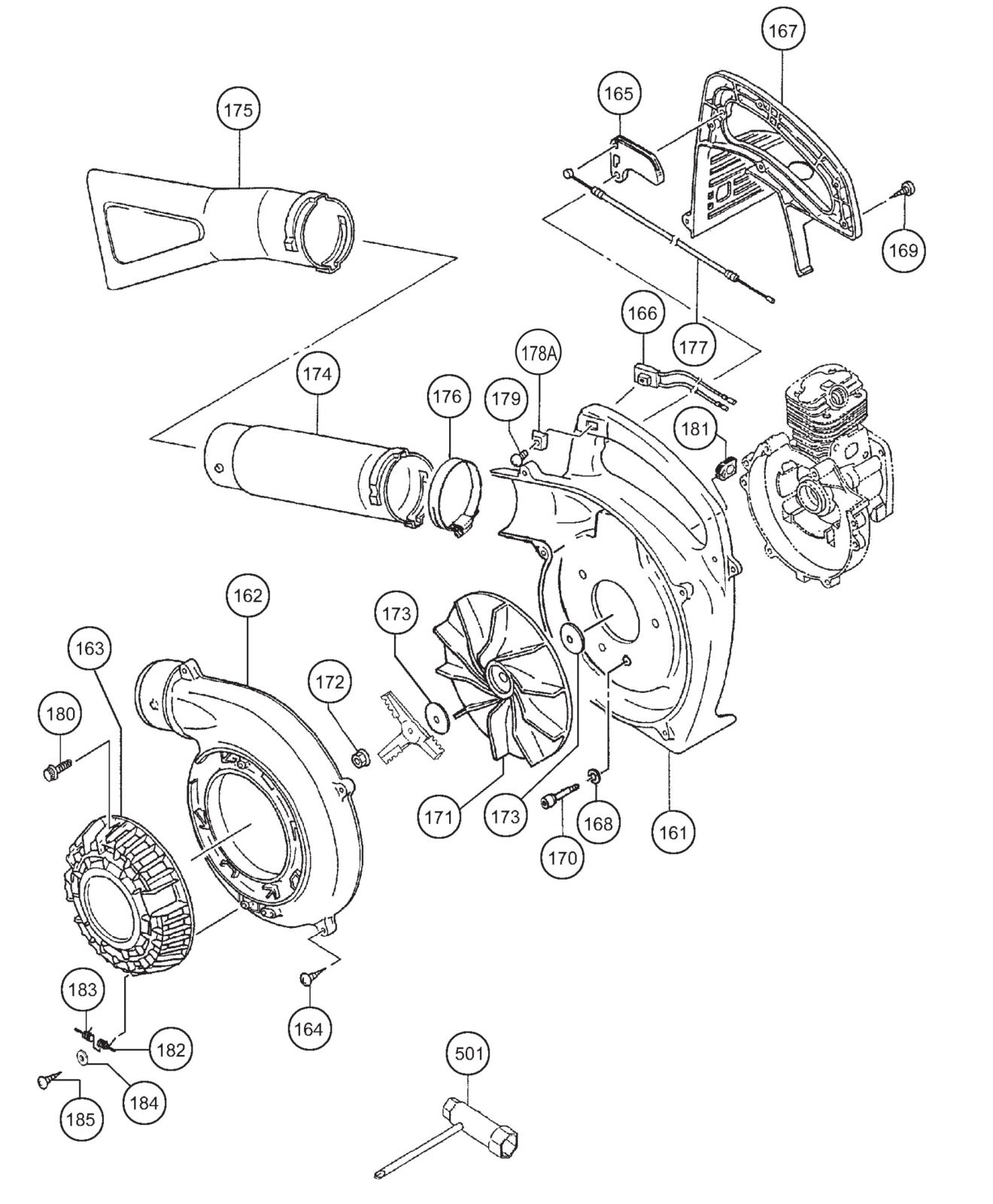 167
165
175
169
166
177
178A
174
176
179
181
162
173
163
172
180
171
173
168
161
170
183
164
182
184
185
501