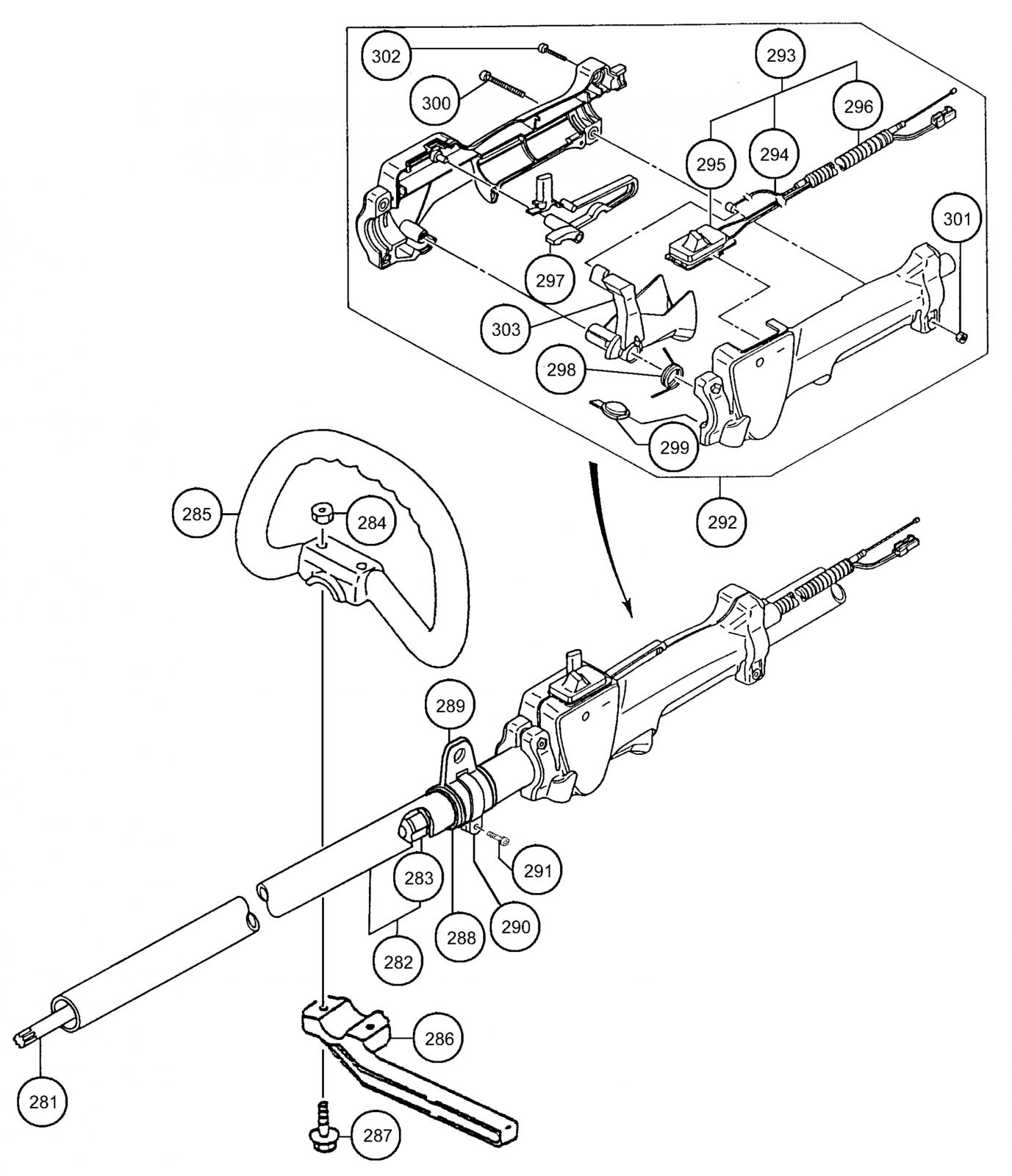 302
300
293
296
295
294
301
297
303
298
299
292
285
284
289
291
283
290
288
282
286
281
287