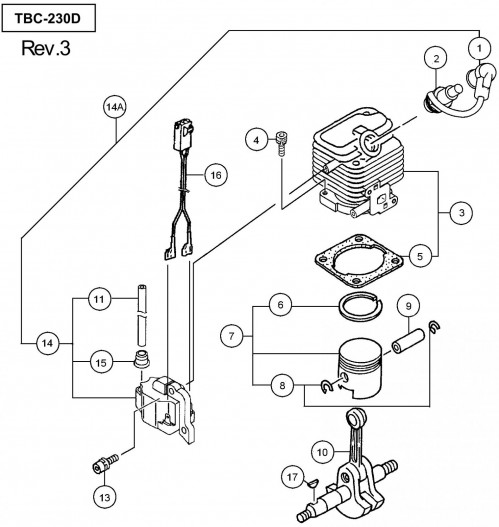 TBC-230D

Rev.3

1
2
14A
4
16
3
5
11
6
9
7
14
15
8
10
17
13