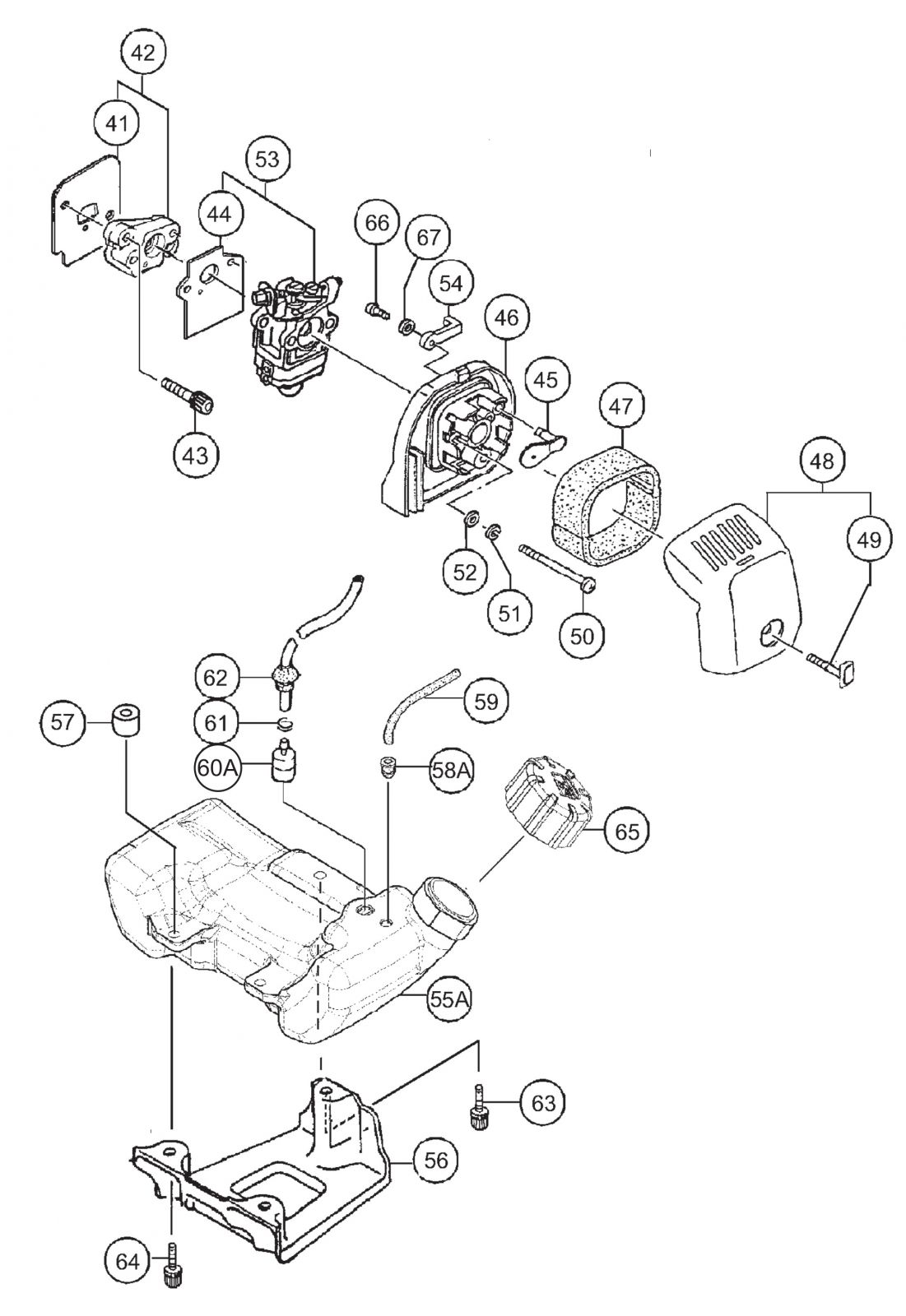 42

41

53

44

66

67

54

46

45

47

48

49

43

52

51

50

62

59

57

61

60A

58A

65

55A

63

56

64