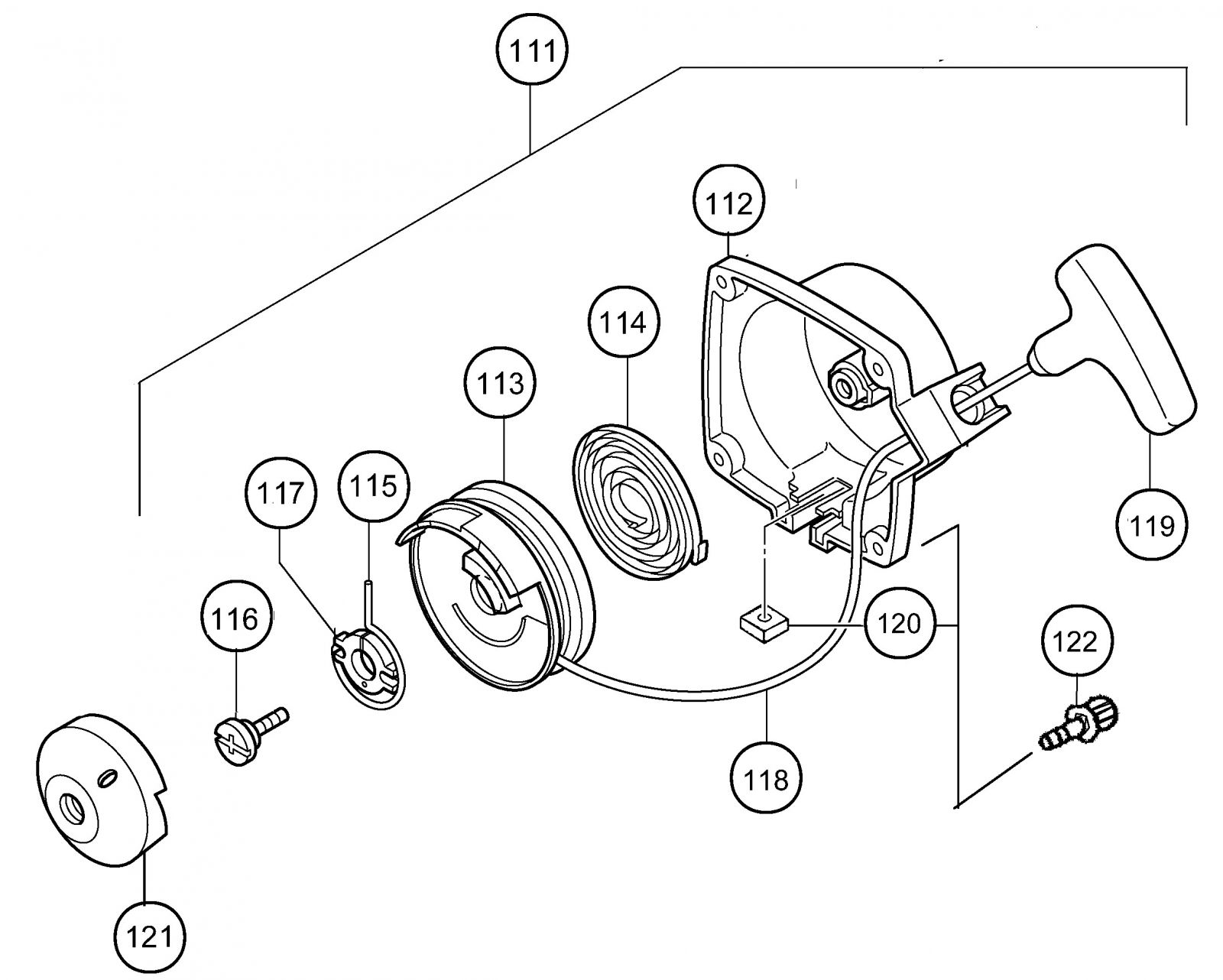 111
112
114
113
117
115
119
116
120
122
118
121