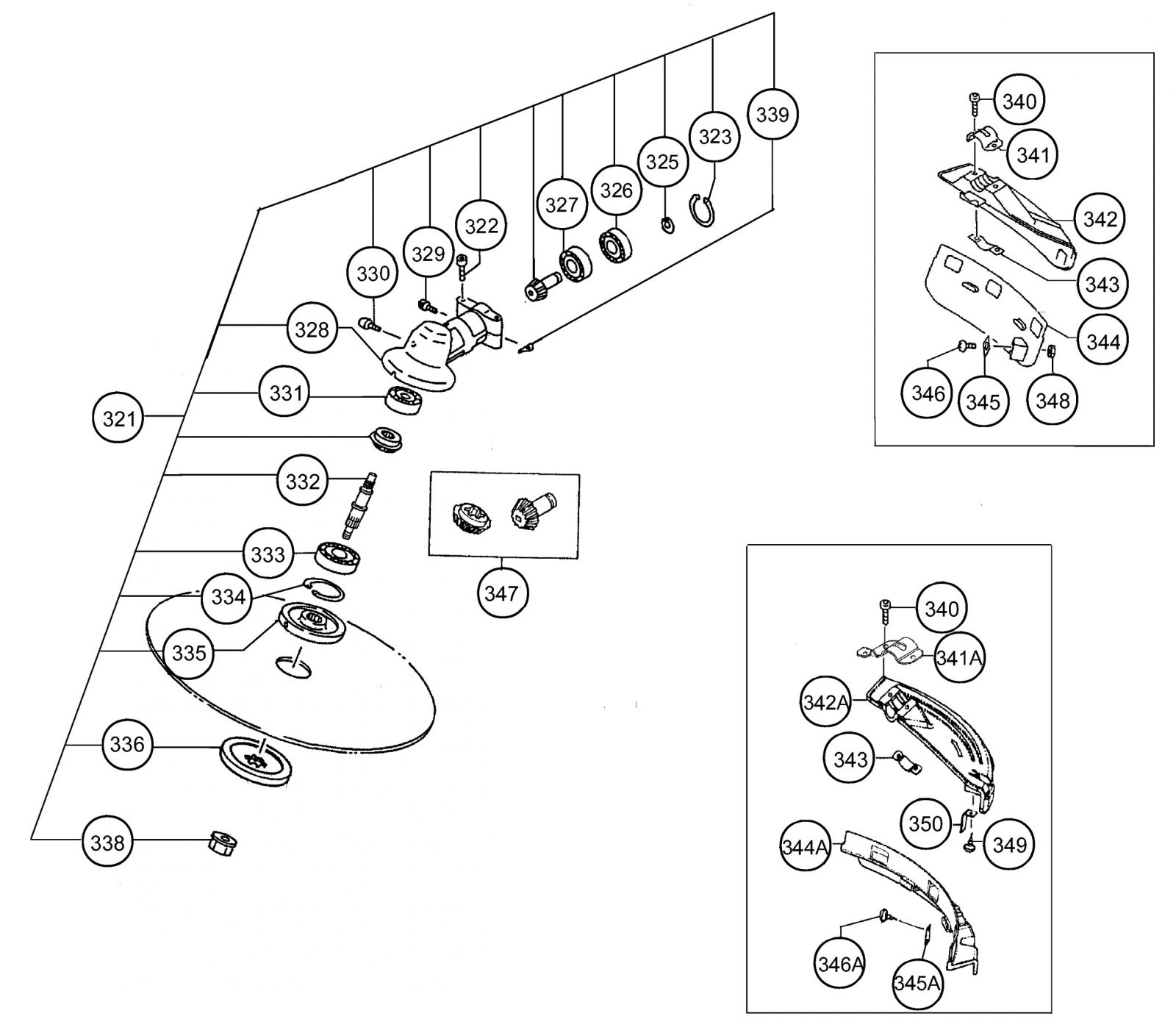 339
323
325
326
327
322
329
330
328
331
321
332
333
334
335
336
338
347
340
341
342
343
344
346
345
348
340
341A
342A
343
350
349
344A
346A
345A