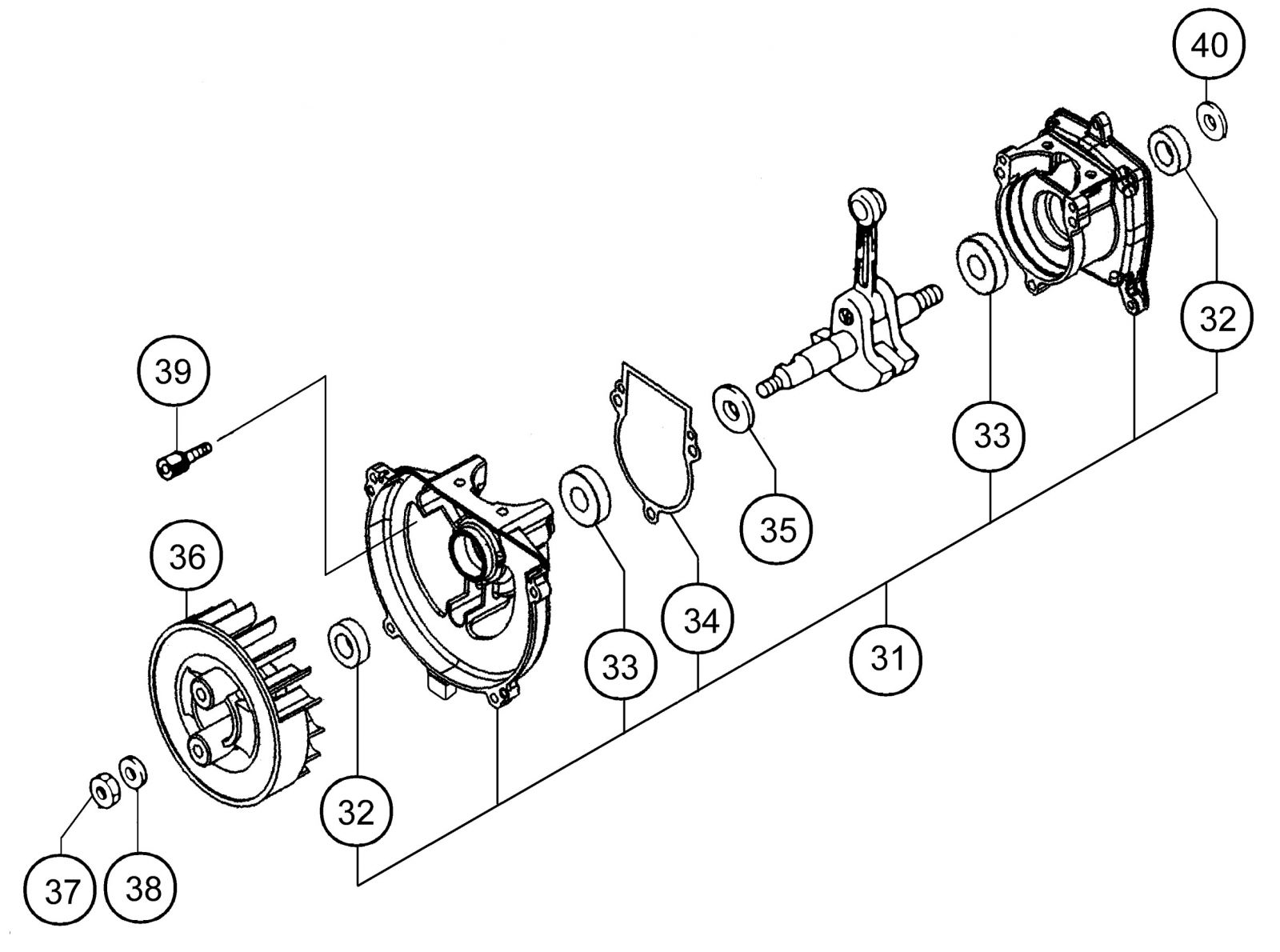 40
32
39
33
35
36
34
33
31
32
37
38