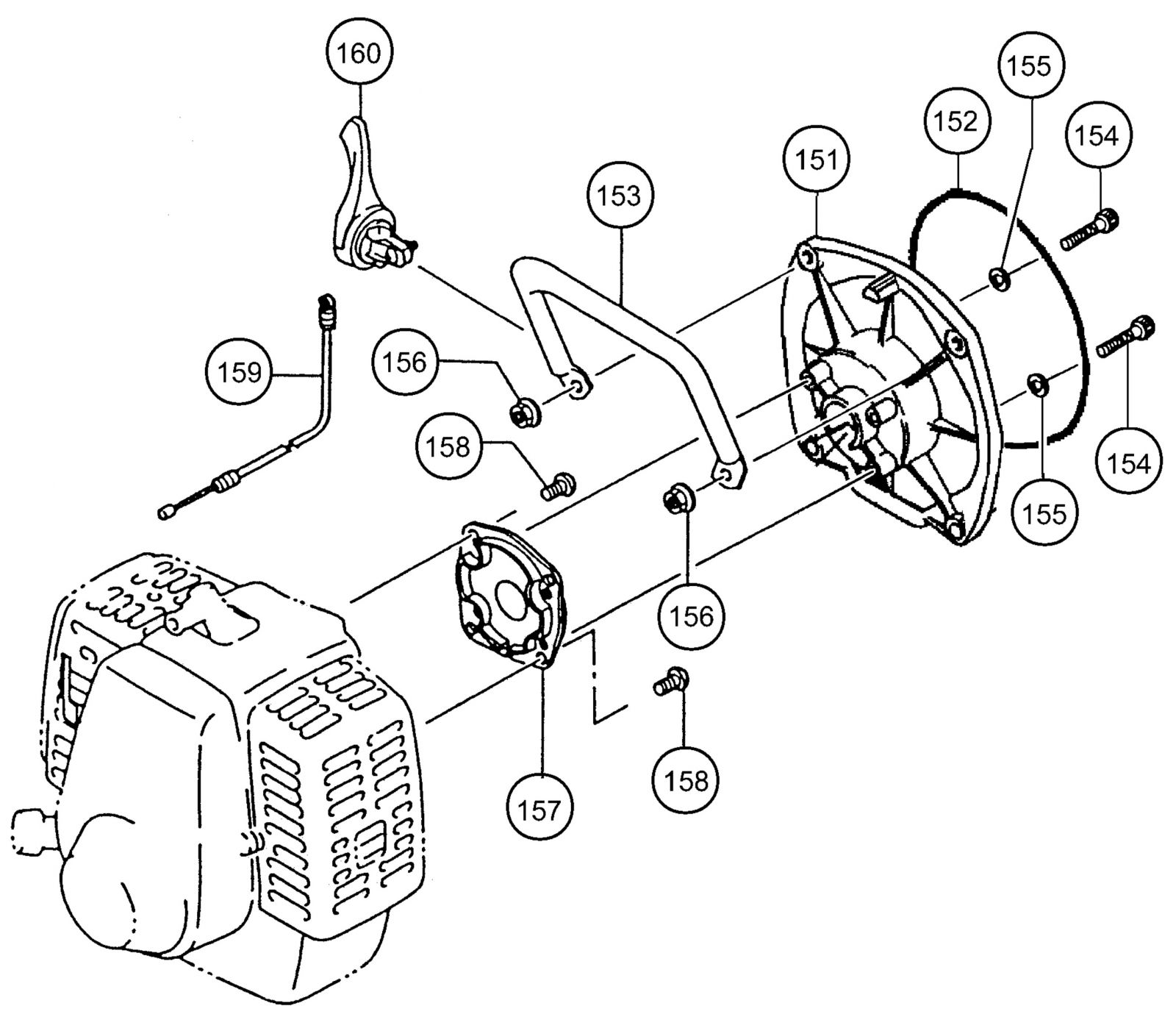 160
155
152
154
151
153
159
156
158
154
155
156
158
157