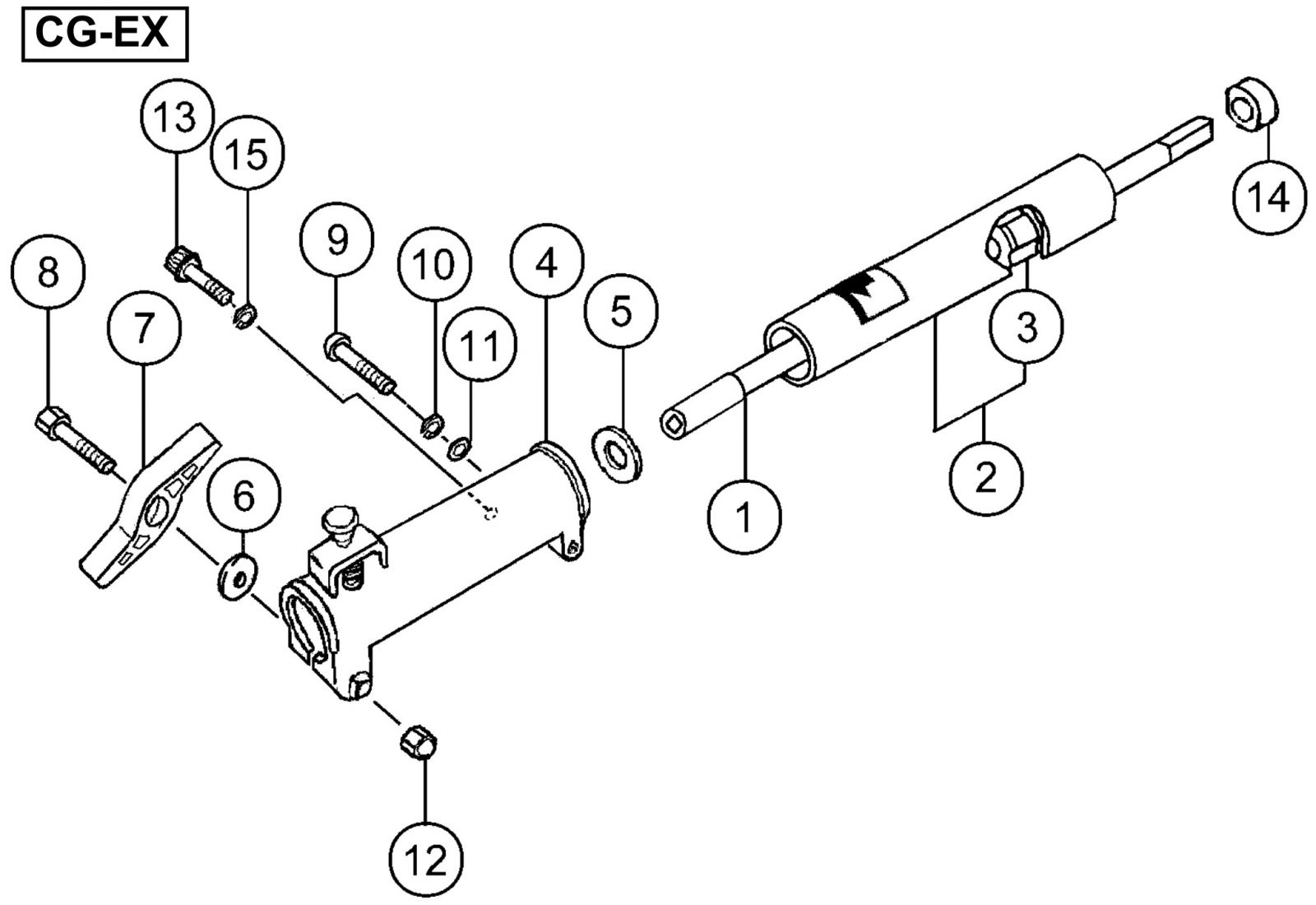 CG-EX

13
15
8
7
9
10
11
4
5
6
12
1
2
3
14