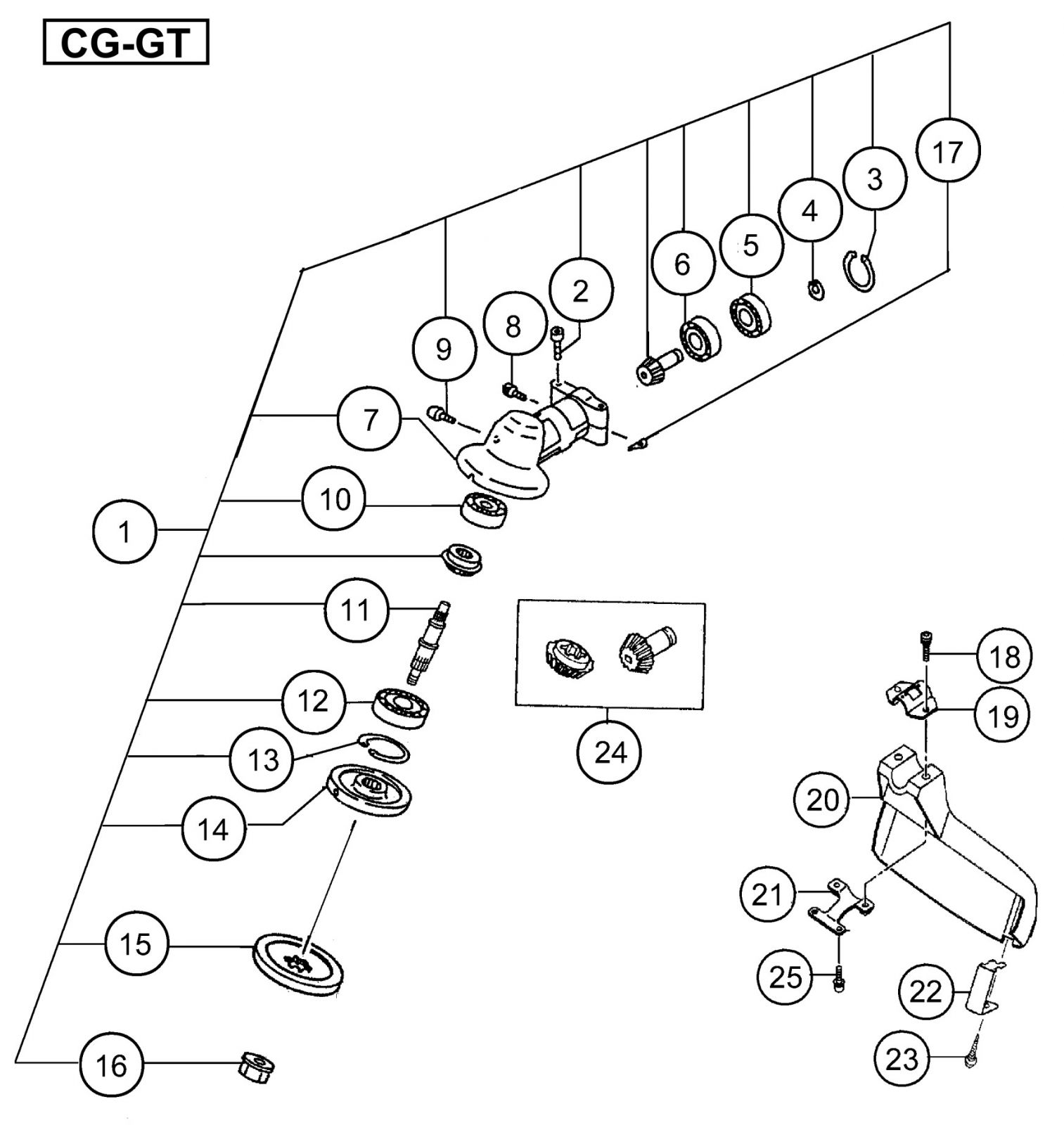 CG-GT

17
3
4
5
6
2
8
9
7
10
1
11
12
13
14
15
16
24
18
19
20
21
25
22
23