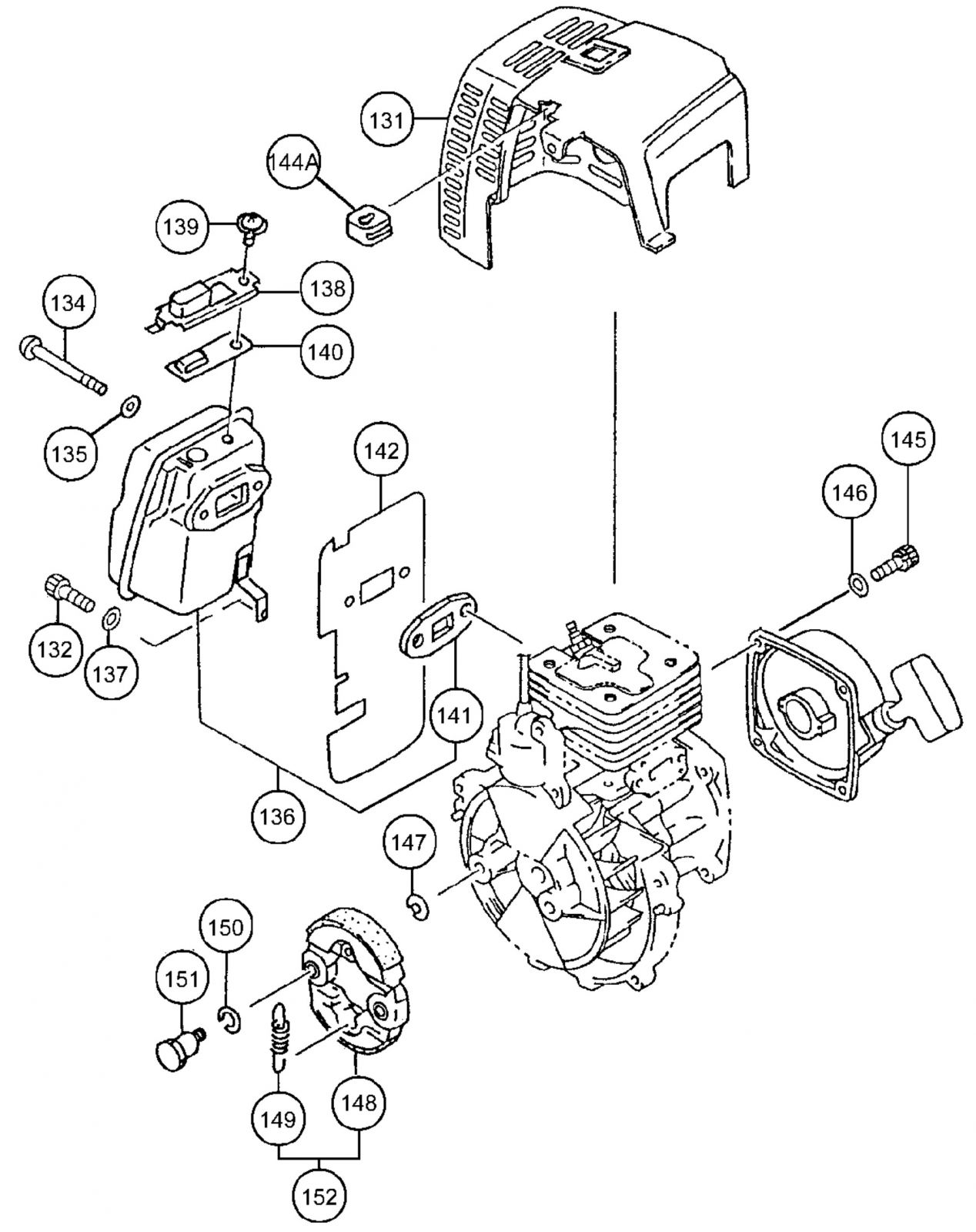 131
144A
139
138
134
140
135
142
145
146
132
137
141
136
147
150
151
149
148
152