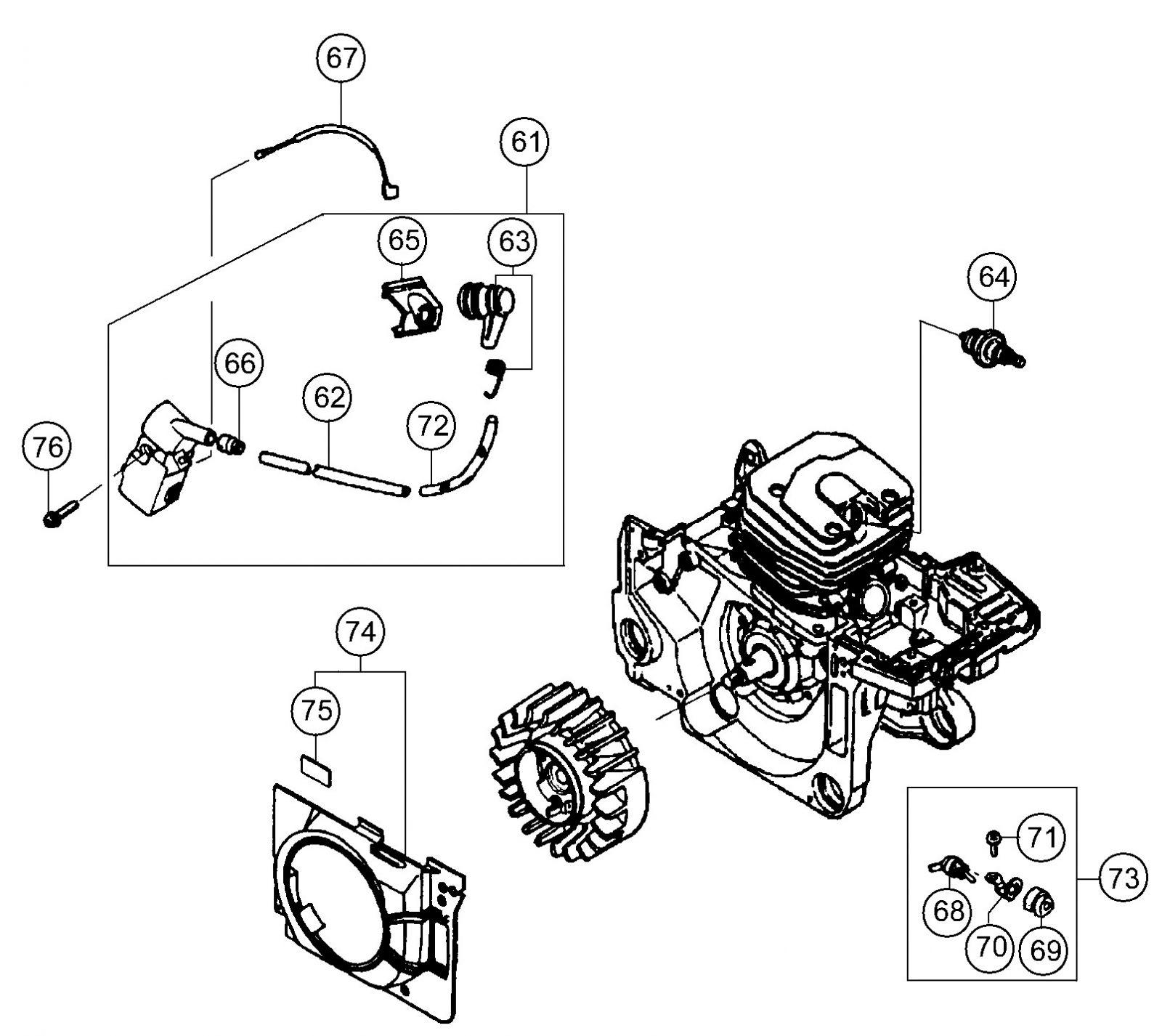 67
61
65
63
64
66
62
72
76
74
75
71
73
68
70
69