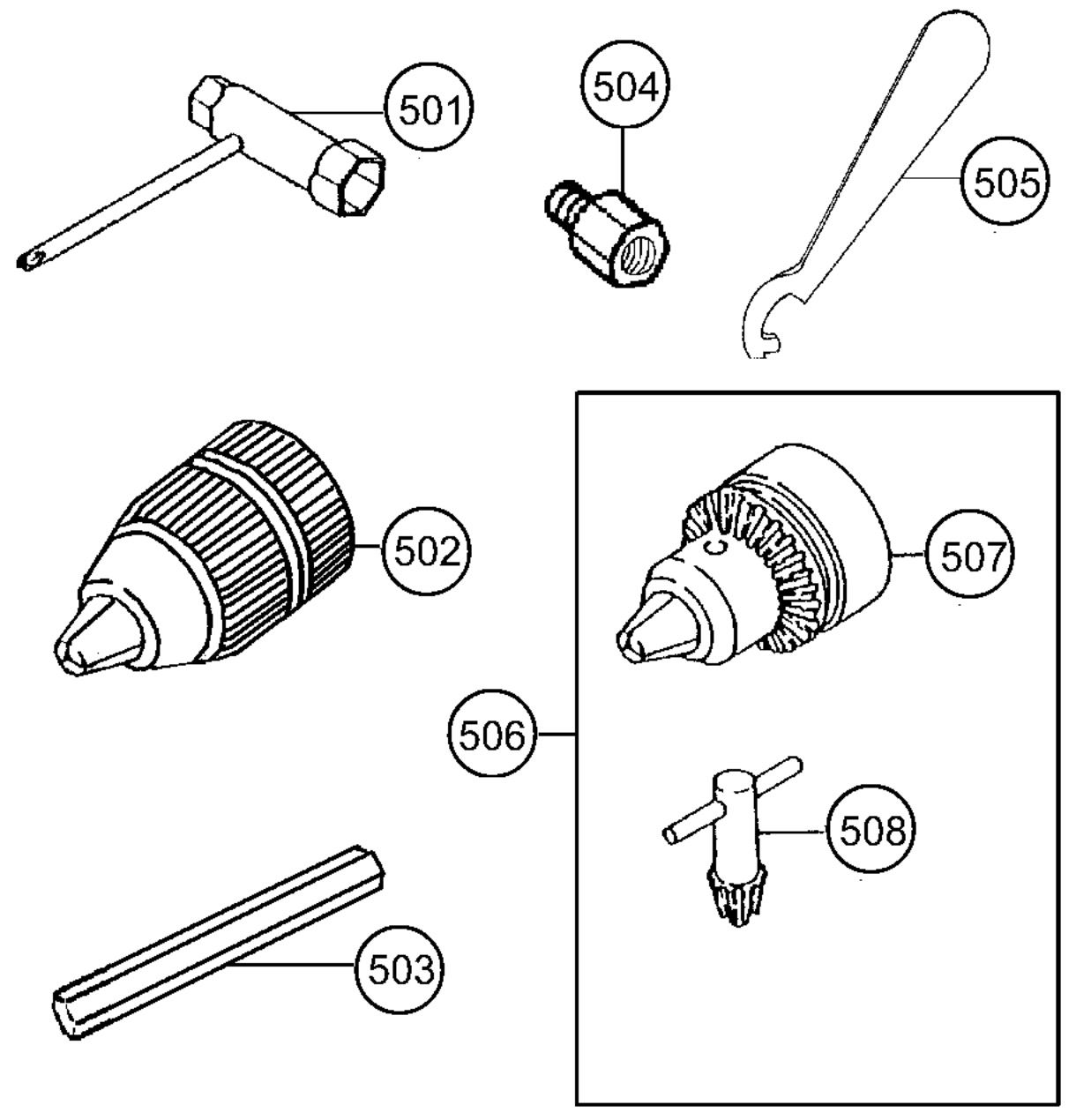 501
504
505
502
507
506
508
503