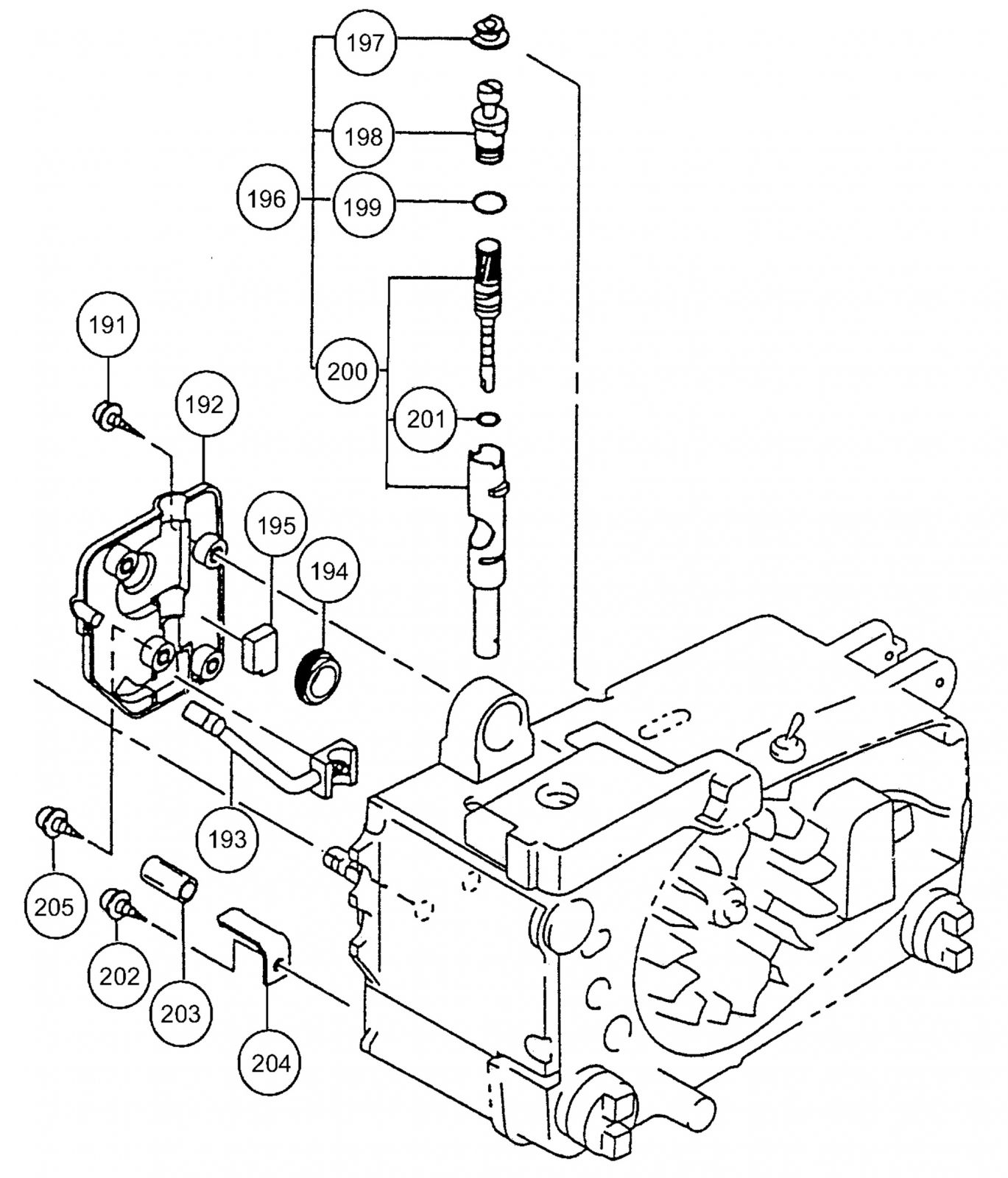 197
198
196
199
191
200
192
201
195
194
193
205
202
203
204