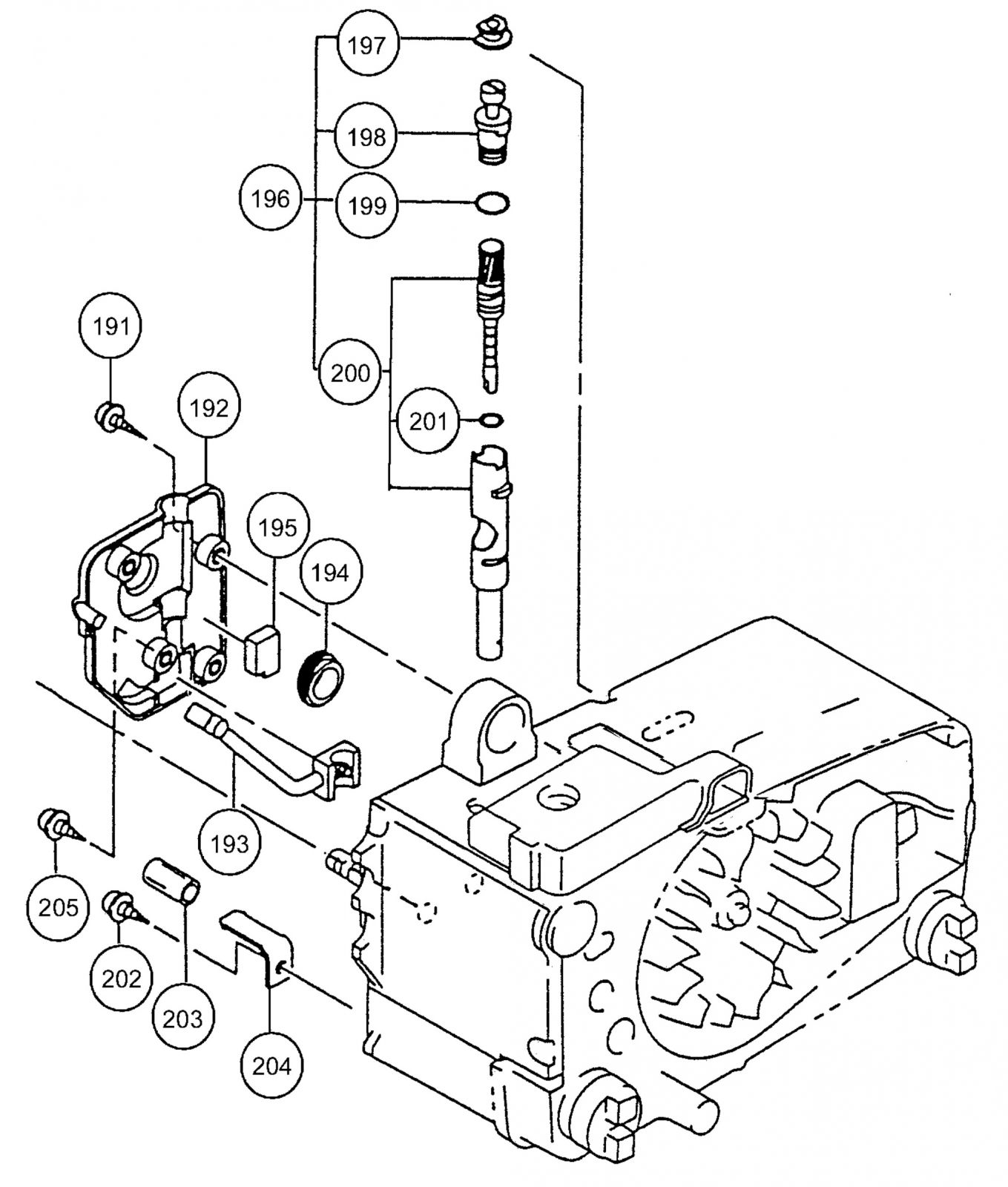 197
198
196
199
191
200
192
201
195
194
193
205
202
203
204