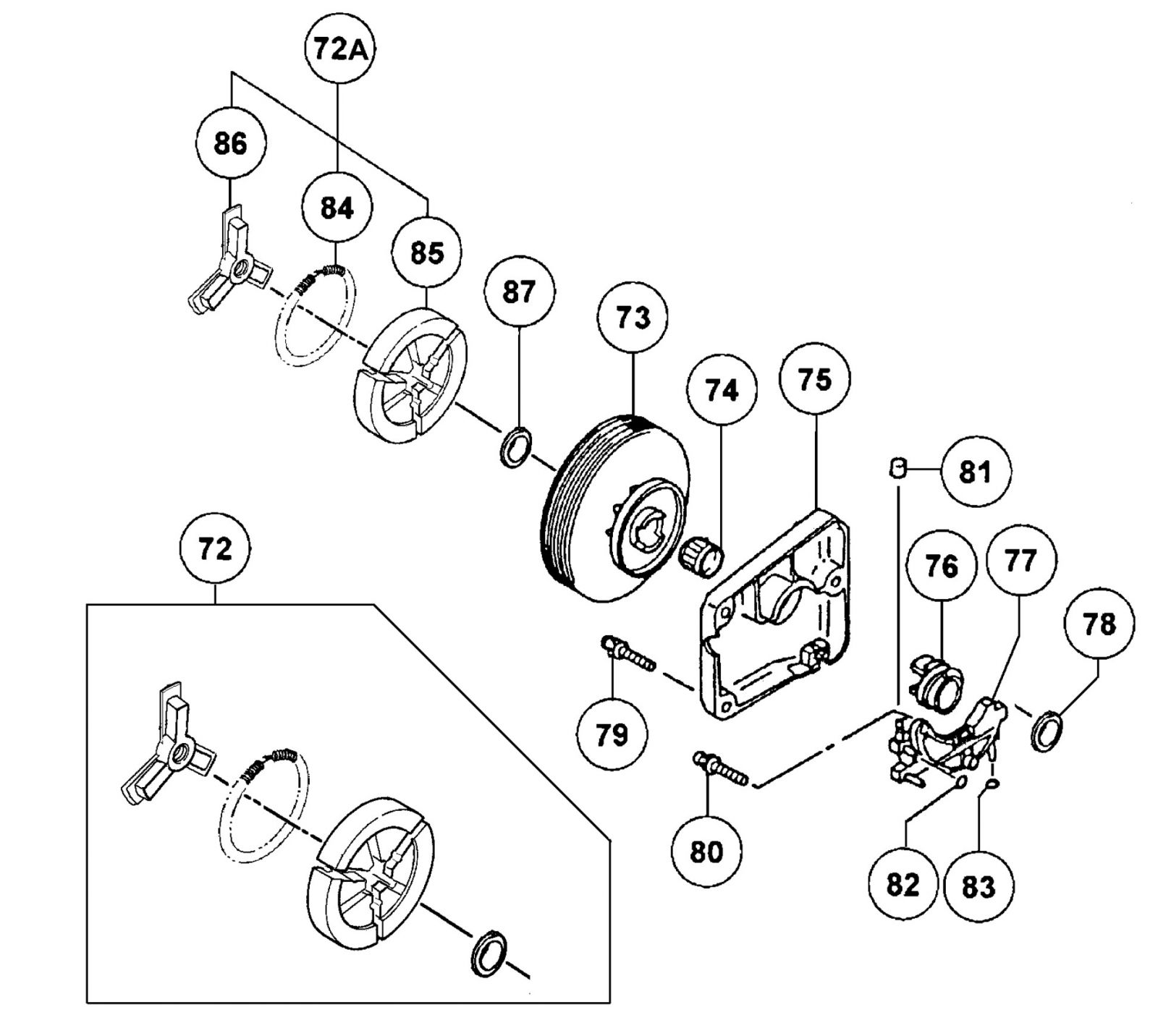 72A
86
84
85
87
73
74
75
81
72
76
77
78
79
80
82
83