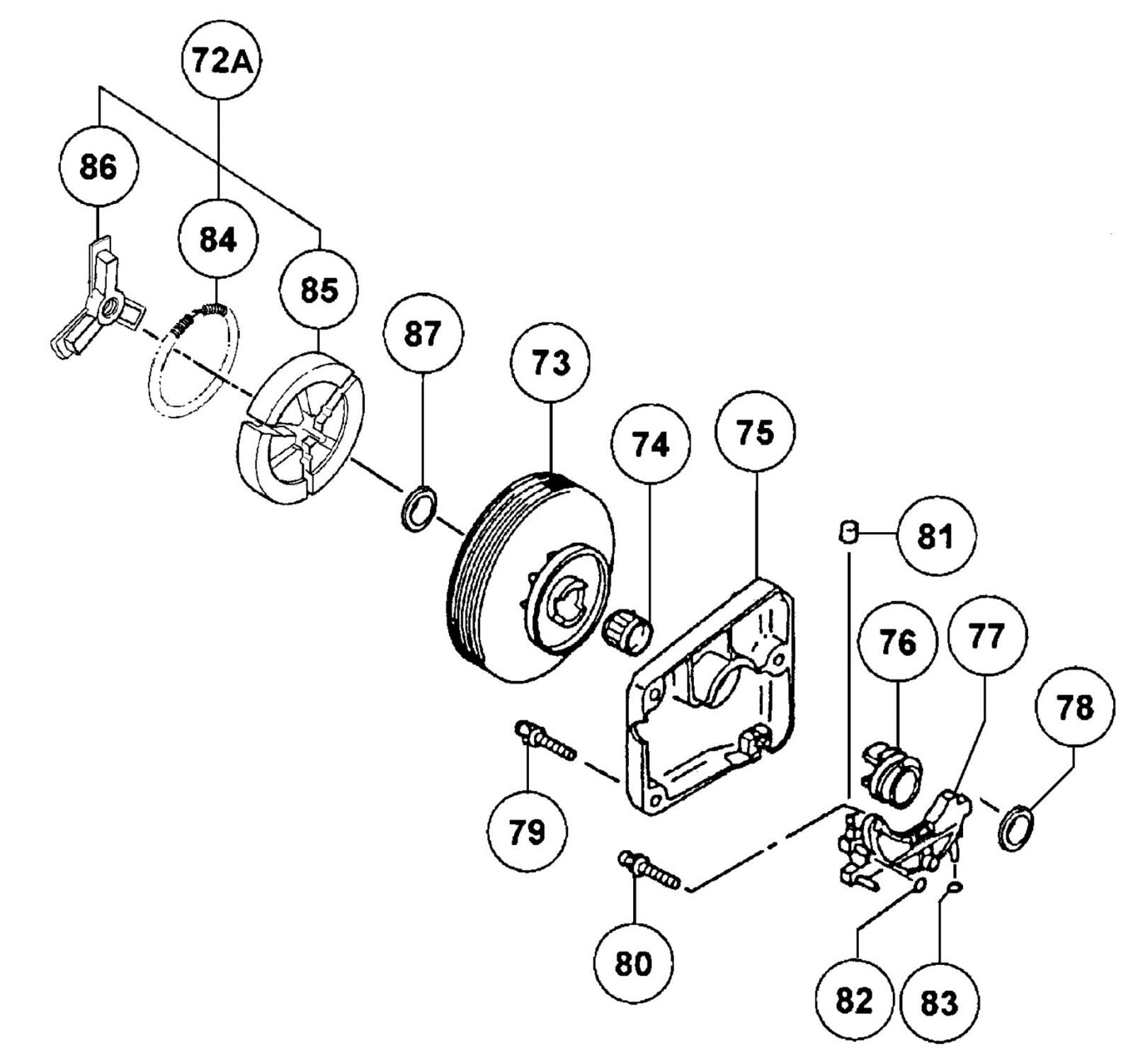 72A
86
84
85
87
73
74
75
81
76
77
78
79
80
82
83