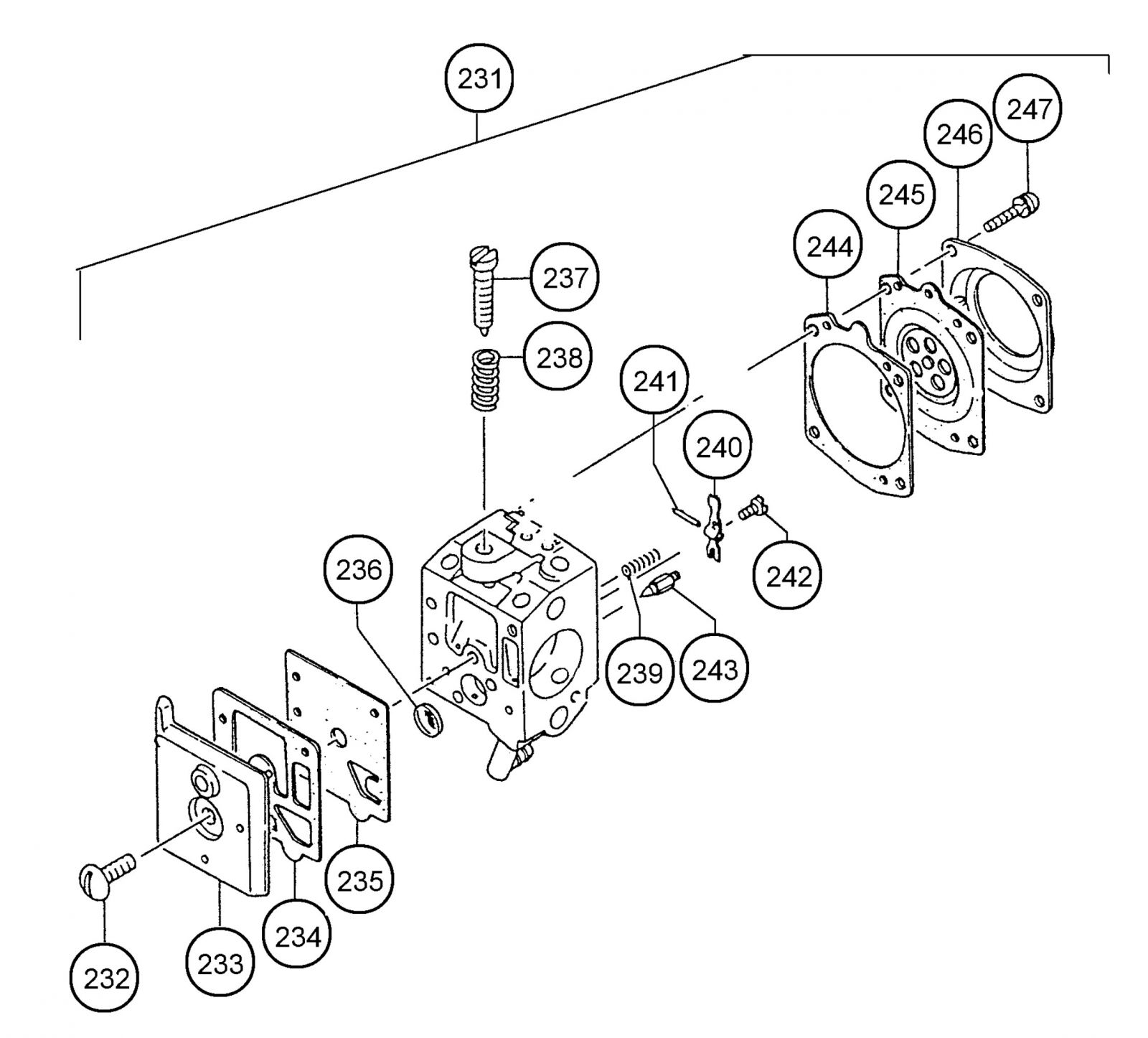 231
247
246
245
244
237
238
241
240
242
236
239
243
235
234
233
232