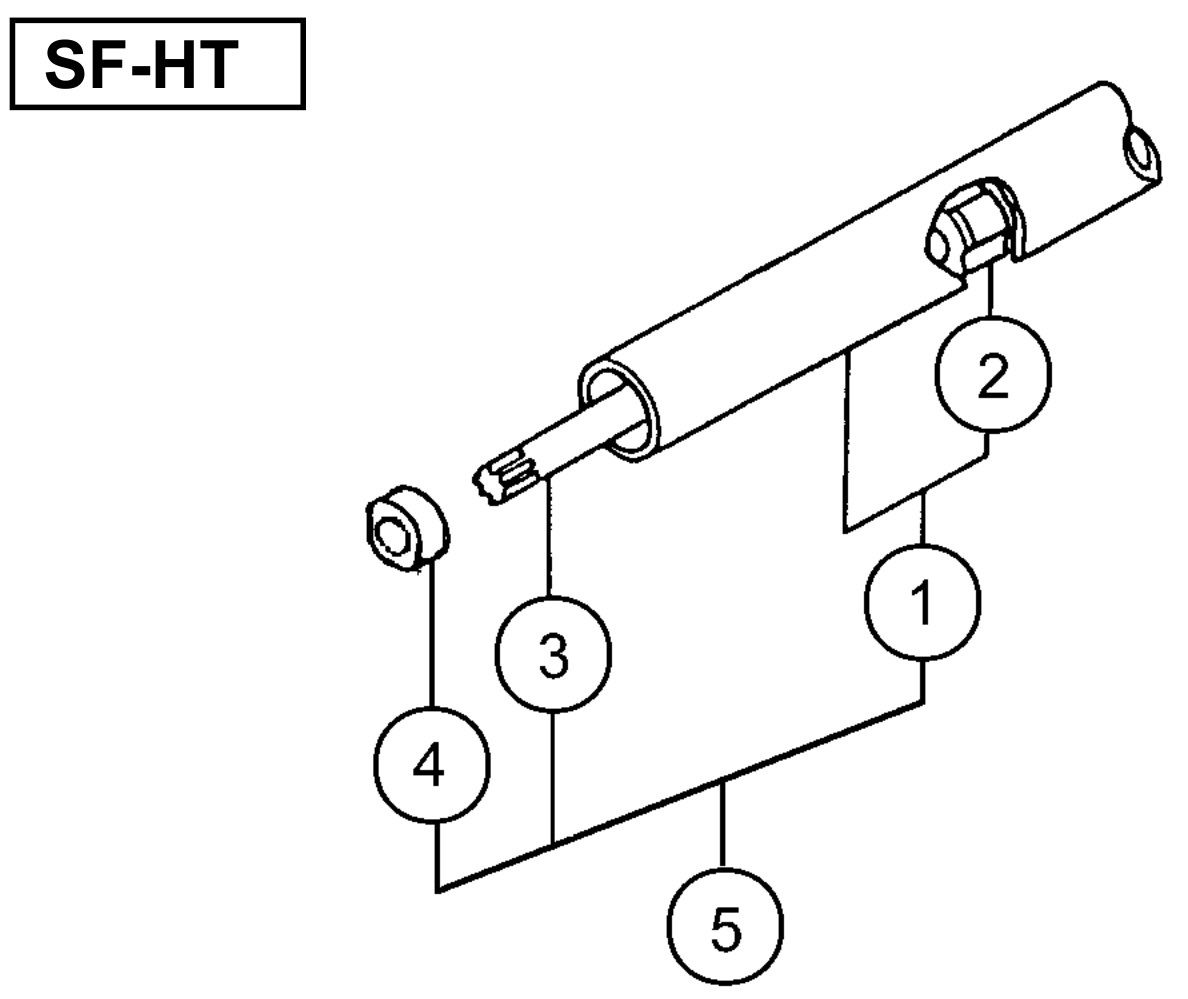 SF-HT

2

1

3

4

5