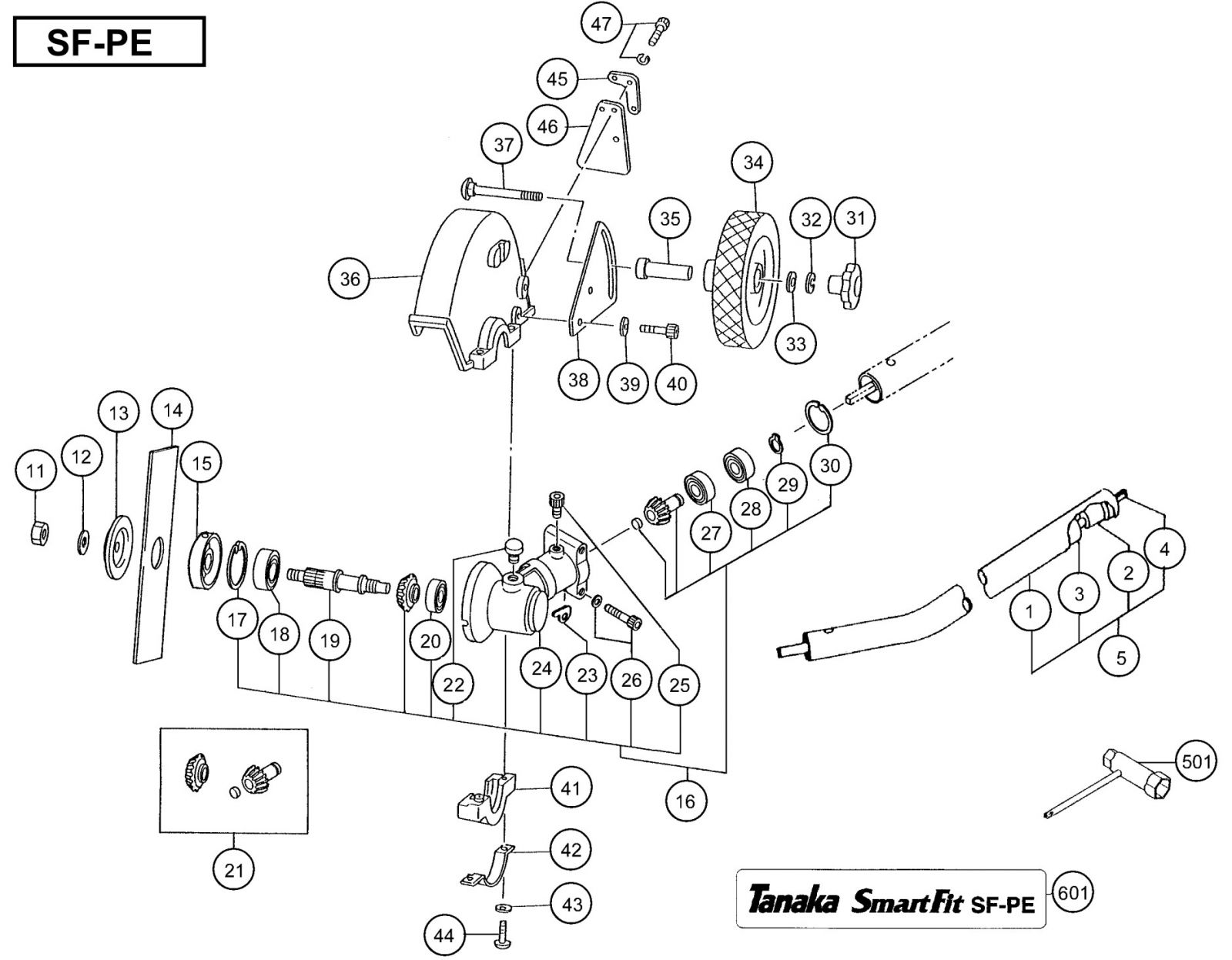 SF-PE

47
45
46
37
34
35
32
31
36
33
38
39
40
13
14
11
12
15
30
29
28
27
4
2
3
1
5
17
18
19
20
22
24
23
26
25
16
21
41
42
43
44
501
Tanaka SmartFit SF-PE
601