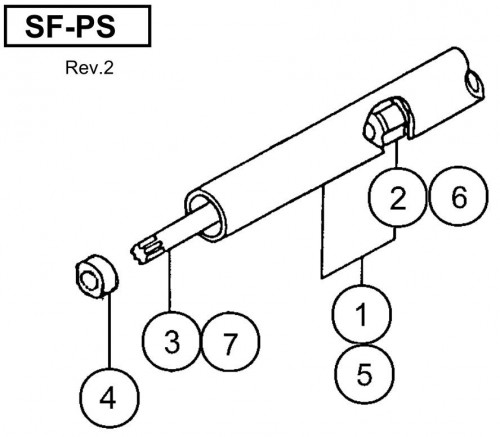 SF-PS

Rev.2

2
6
1
5
3
7
4