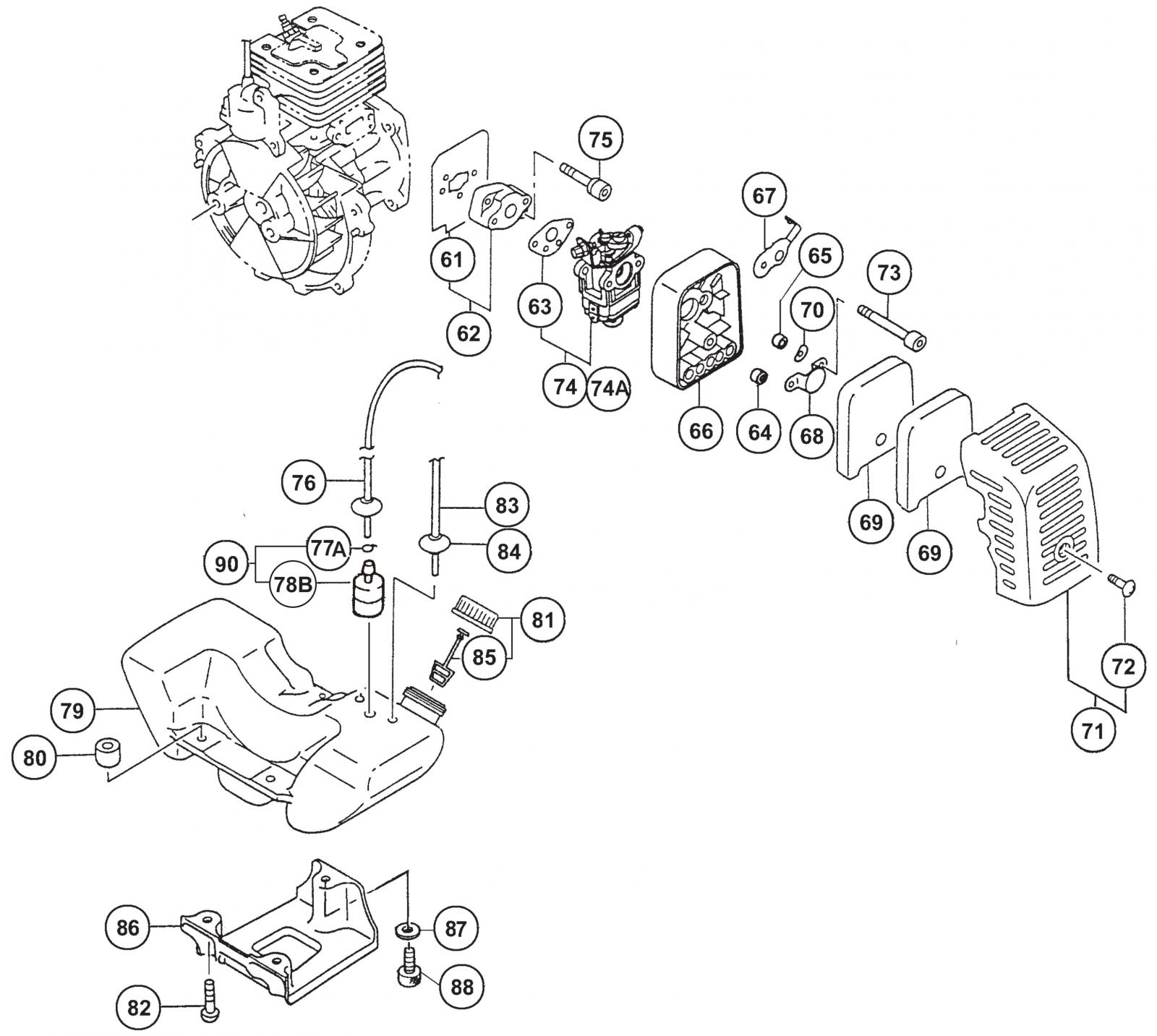 75
67
61
65
73
63
70
62
74
74A
66
64
68
76
83
69
90
77A
84
69
78B
81
85
72
79
71
80
86
87
88
82