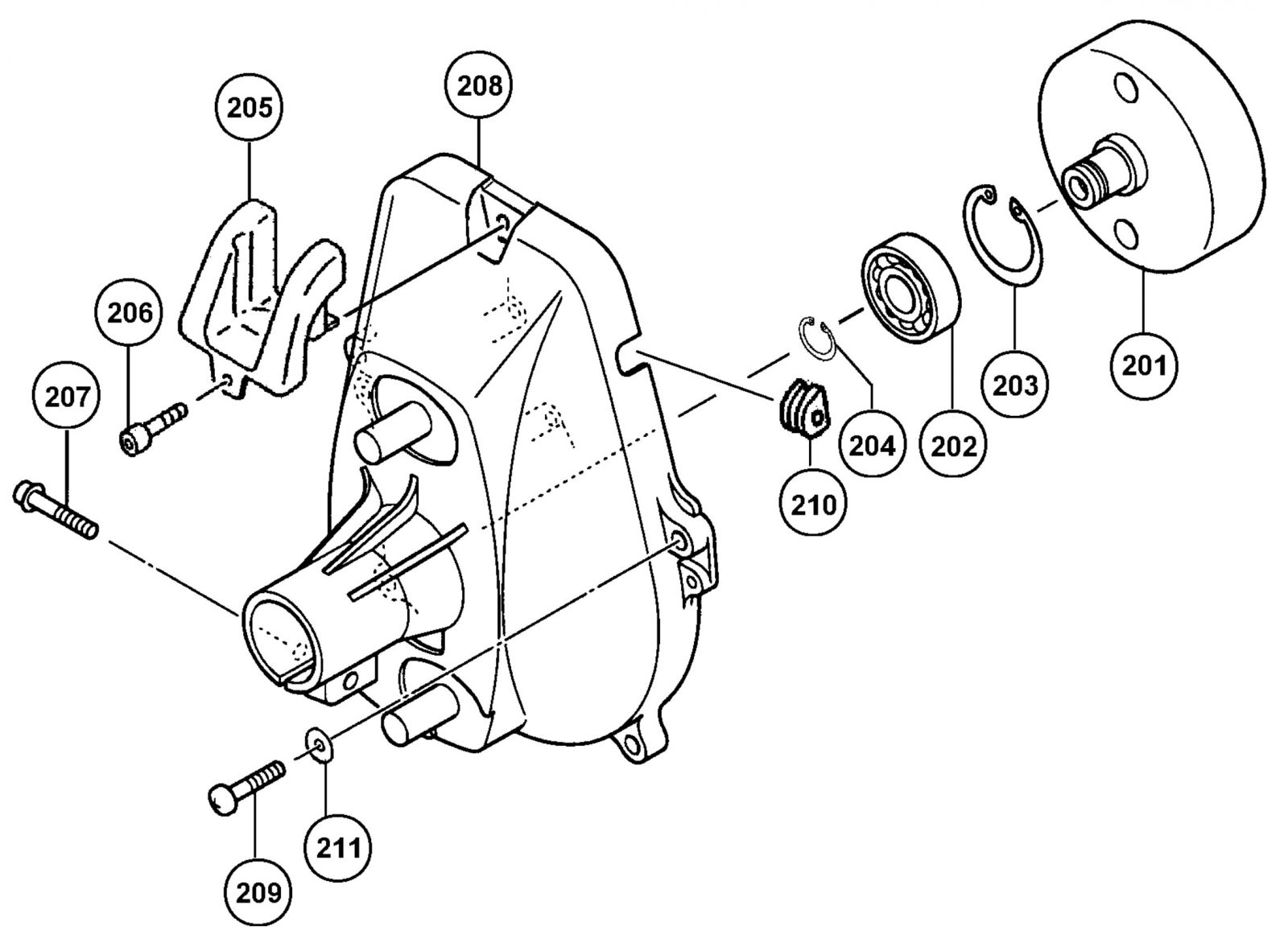 208
205
206
207
201
203
202
204
210
211
209