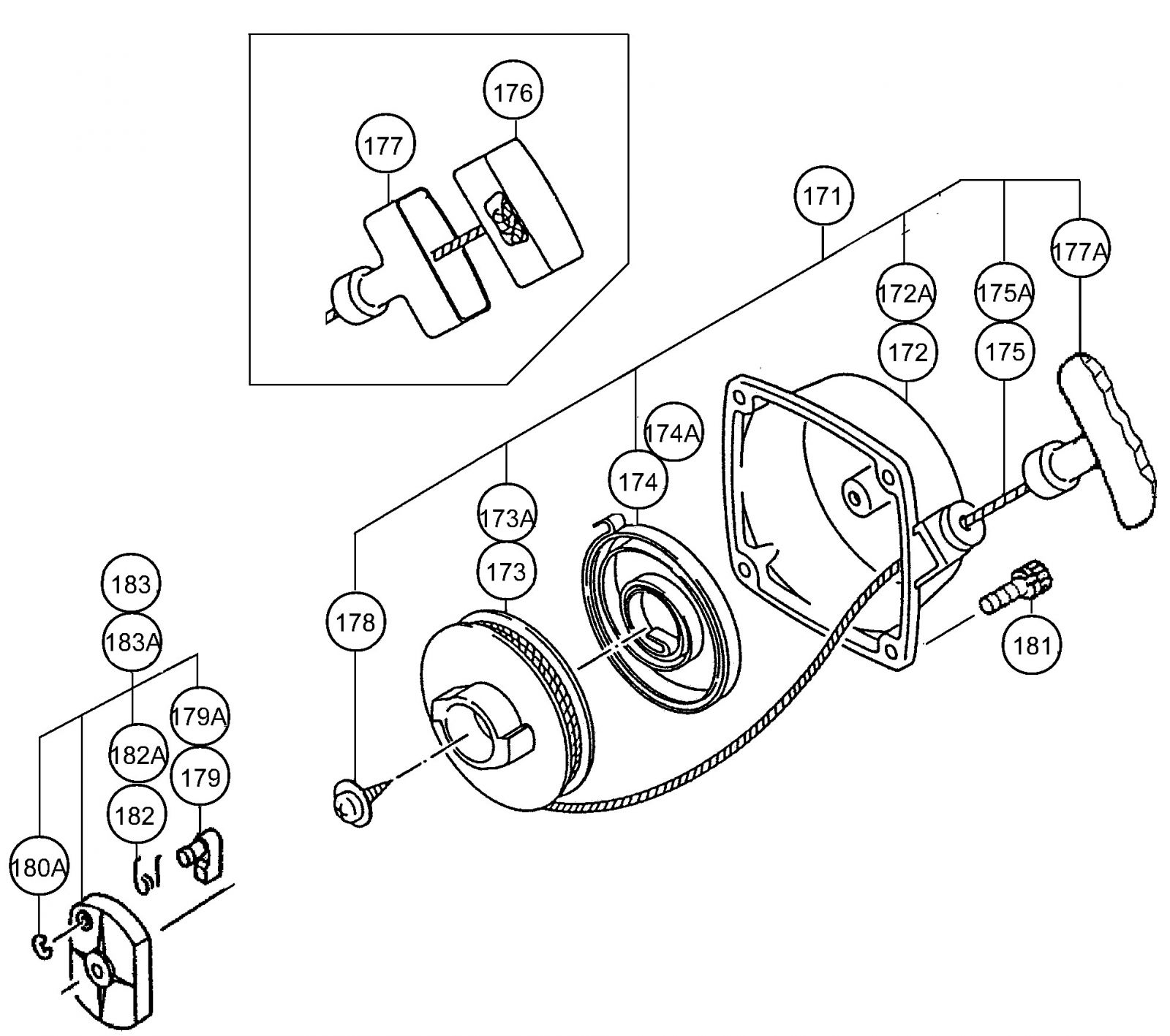 176
177
171
177A
172A
175A
172
175
174A
174
173A
173
178
181
183
183A
179A
182A
179
182
180A