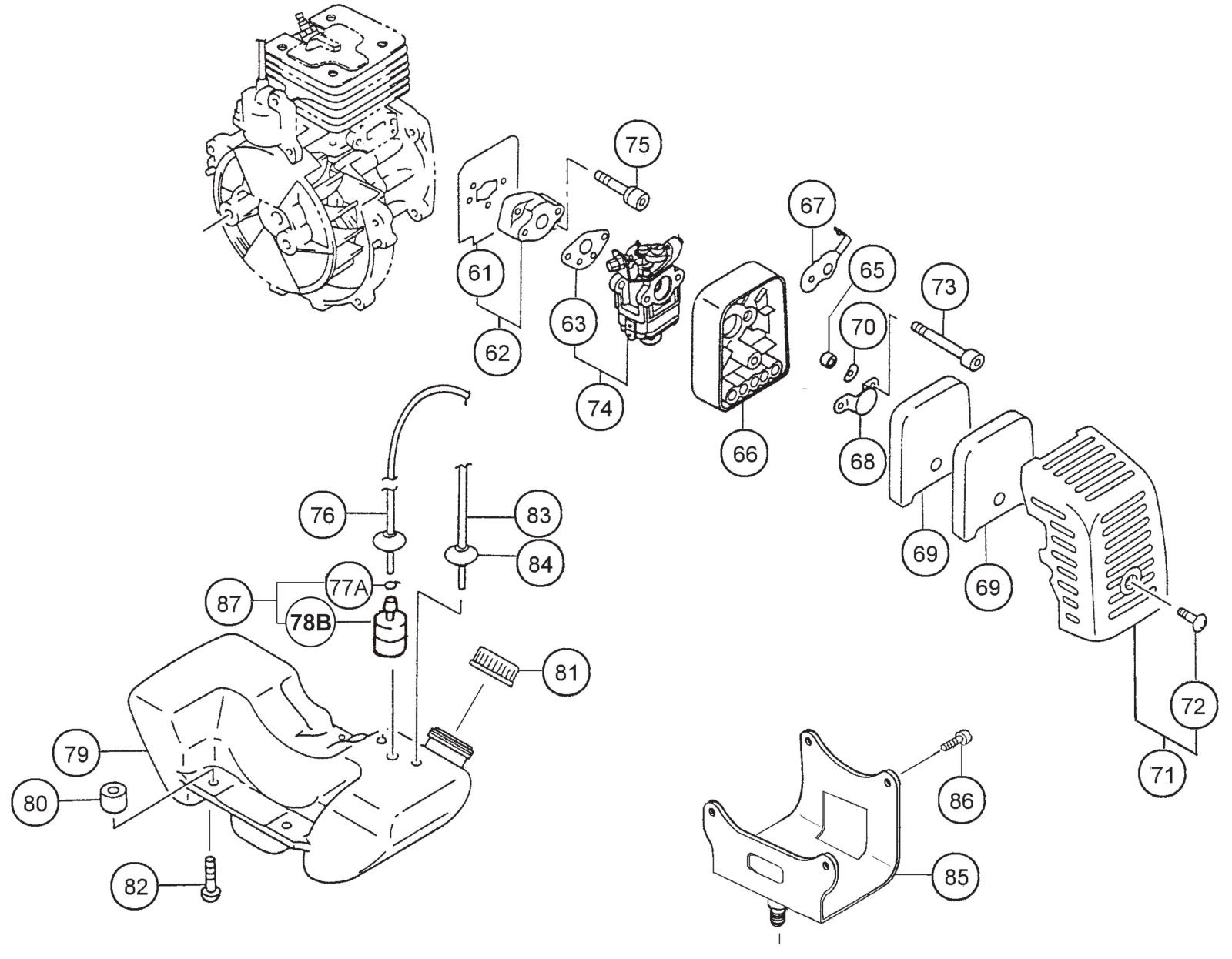 75
67
61
65
73
63
70
62
74
66
68
76
83
84
69
69
87
77A
78B
81
72
79
71
80
86
82
85