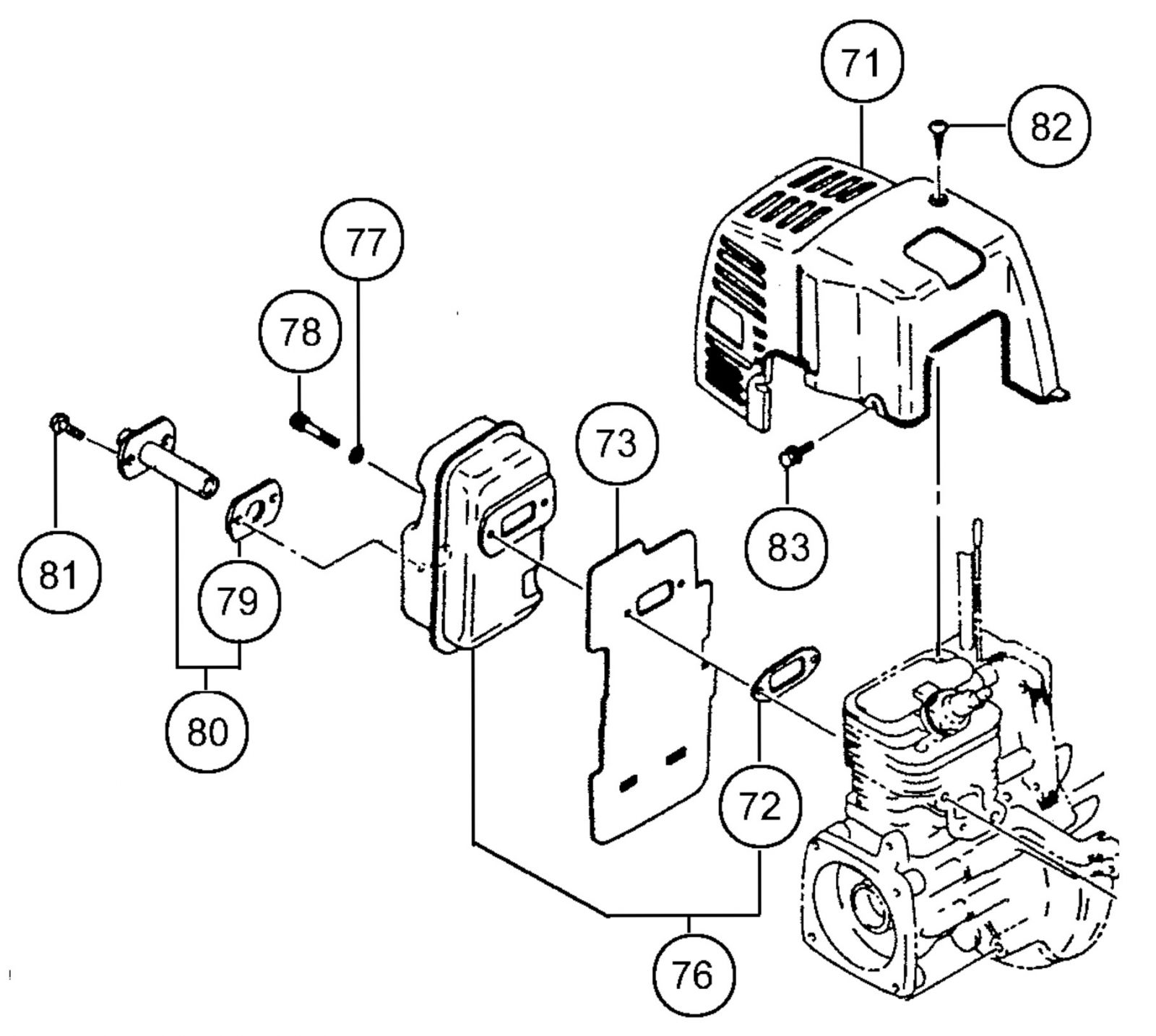 71
82
77
78
73
83
81
79
80
72
76